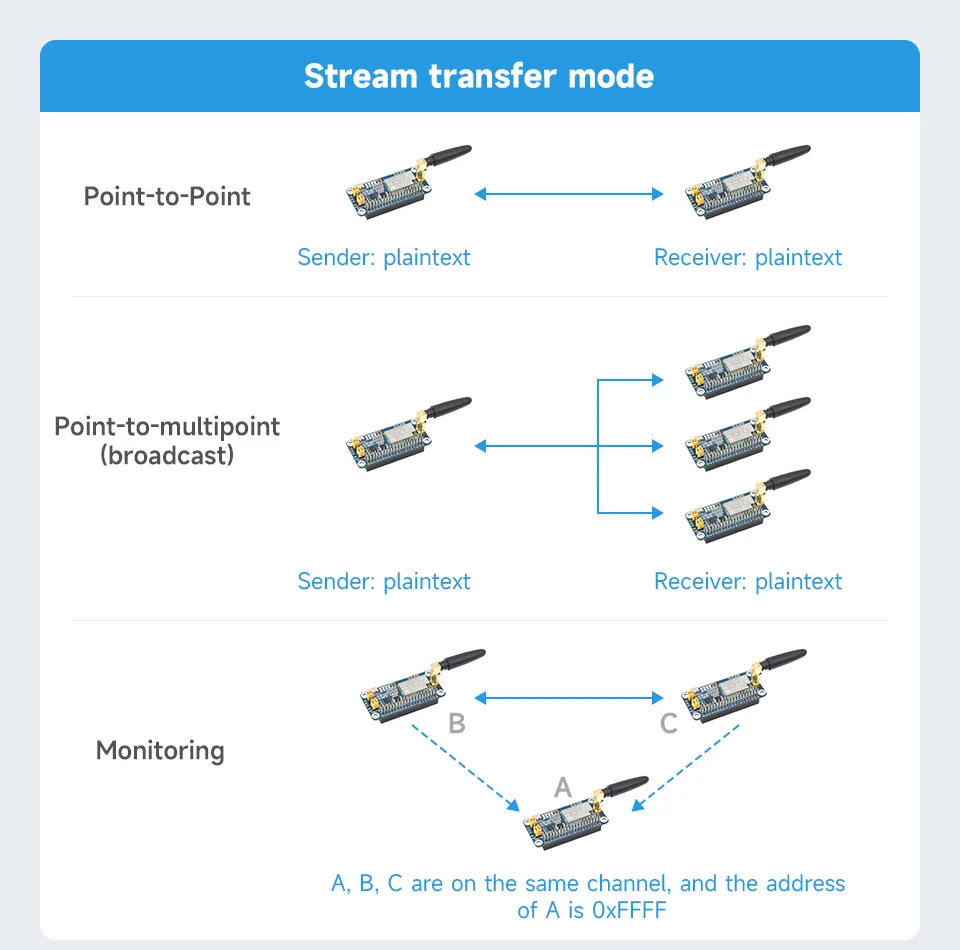 Stream transfer mode

Point-to-Point

Sender: plaintext

Receiver: plaintext

Point-to-multipoint (broadcast)

Sender: plaintext

Receiver: plaintext

Monitoring

B

C

A

A, B, C are on the same channel, and the address of A is 0xFFFF