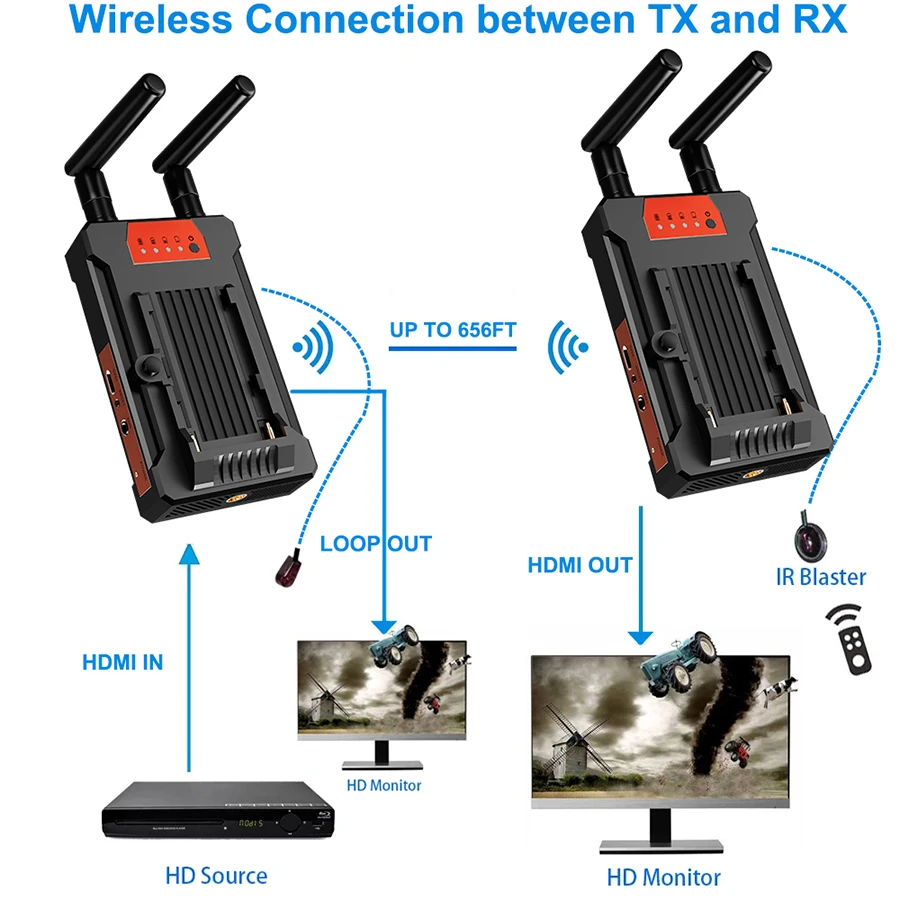 Wireless Connection between TX and RX

UP TO 656FT

LOOP OUT

HDMI OUT

IR Blaster

HDMI IN

HD Monitor

HD Source

HD Monitor