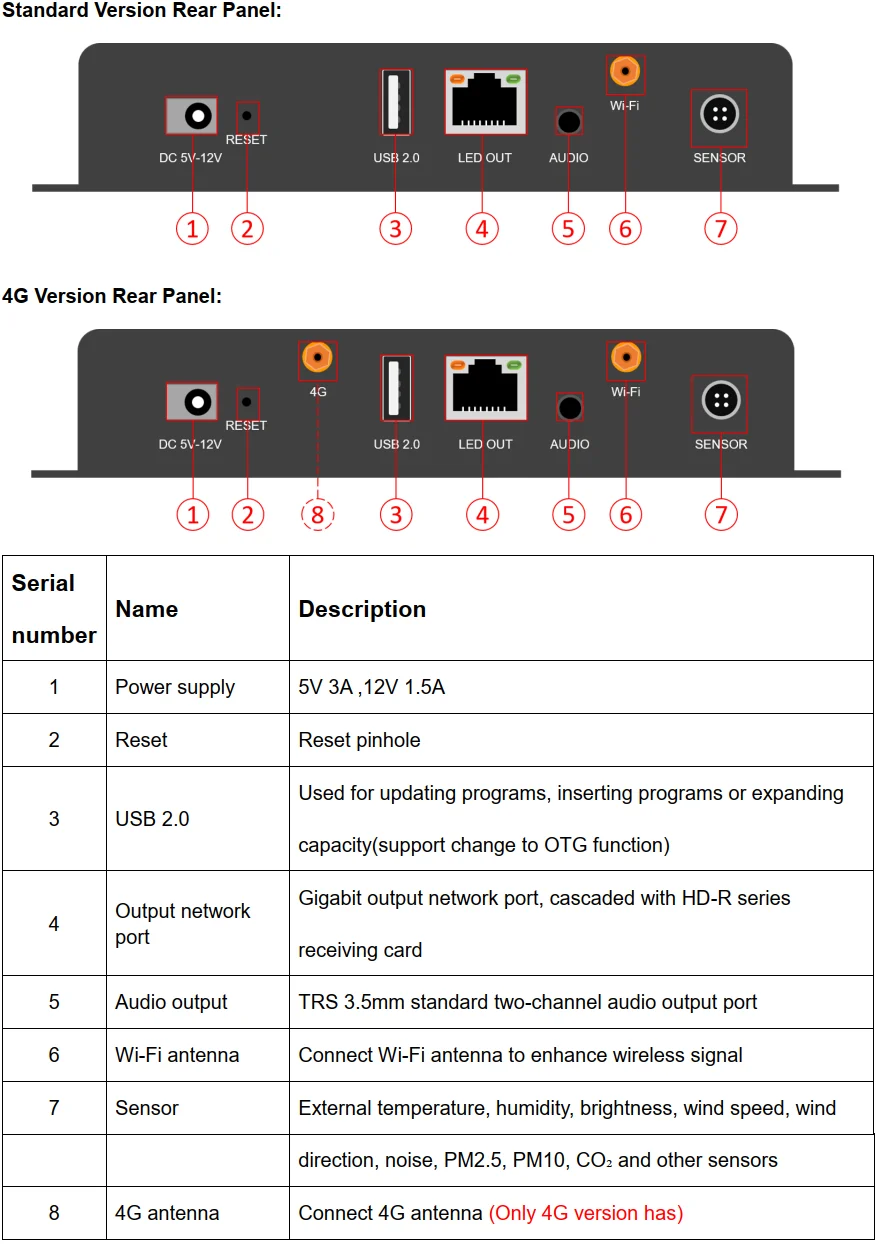 Standard Version Rear Panel:

DC 5V-12V
RESET
USB 2.0
LED OUT
AUDIO
Wi-Fi
SENSOR

1 2 3 4 5 6 7

4G Version Rear Panel:

DC 5V-12V
RESET
4G
USB 2.0
LED OUT
AUDIO
Wi-Fi
SENSOR

1 2 8 3 4 5 6 7

| Serial number | Name | Description |
|---|---|---|
| 1 | Power supply | 5V 3A ,12V 1.5A |
| 2 | Reset | Reset pinhole |
| 3 | USB 2.0 | Used for updating programs, inserting programs or expanding capacity(support change to OTG function) |
| 4 | Output network port | Gigabit output network port, cascaded with HD-R series receiving card |
| 5 | Audio output | TRS 3.5mm standard two-channel audio output port |
| 6 | Wi-Fi antenna | Connect Wi-Fi antenna to enhance wireless signal |
| 7 | Sensor | External temperature, humidity, brightness, wind speed, wind |
| | | direction, noise, PM2.5, PM10, $CO_2$ and other sensors |
| 8 | 4G antenna | Connect 4G antenna (Only 4G version has) |