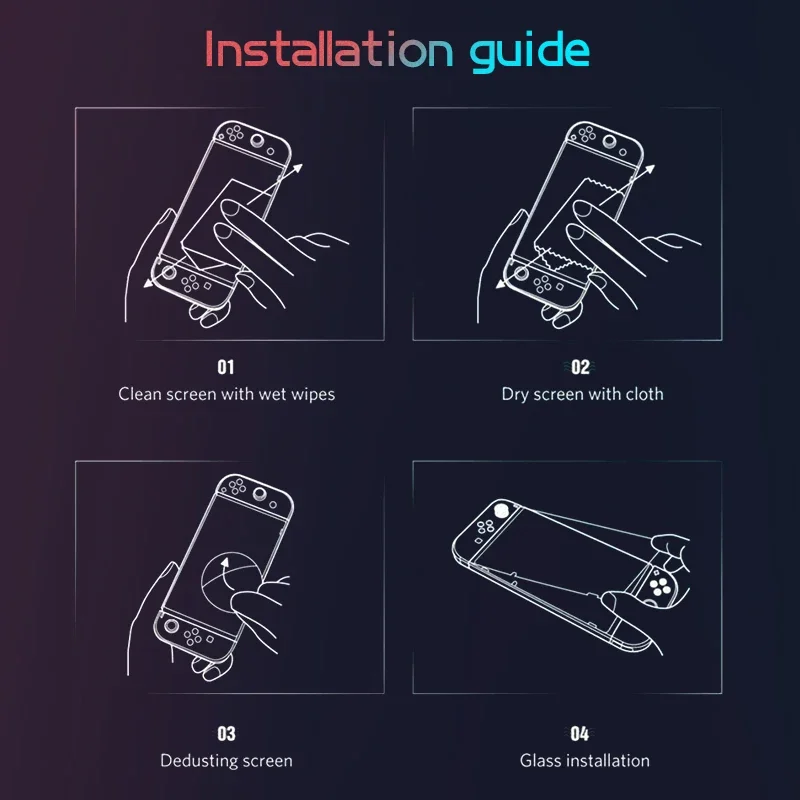 Installation guide

01
Clean screen with wet wipes

02
Dry screen with cloth

03
Dedusting screen

04
Glass installation