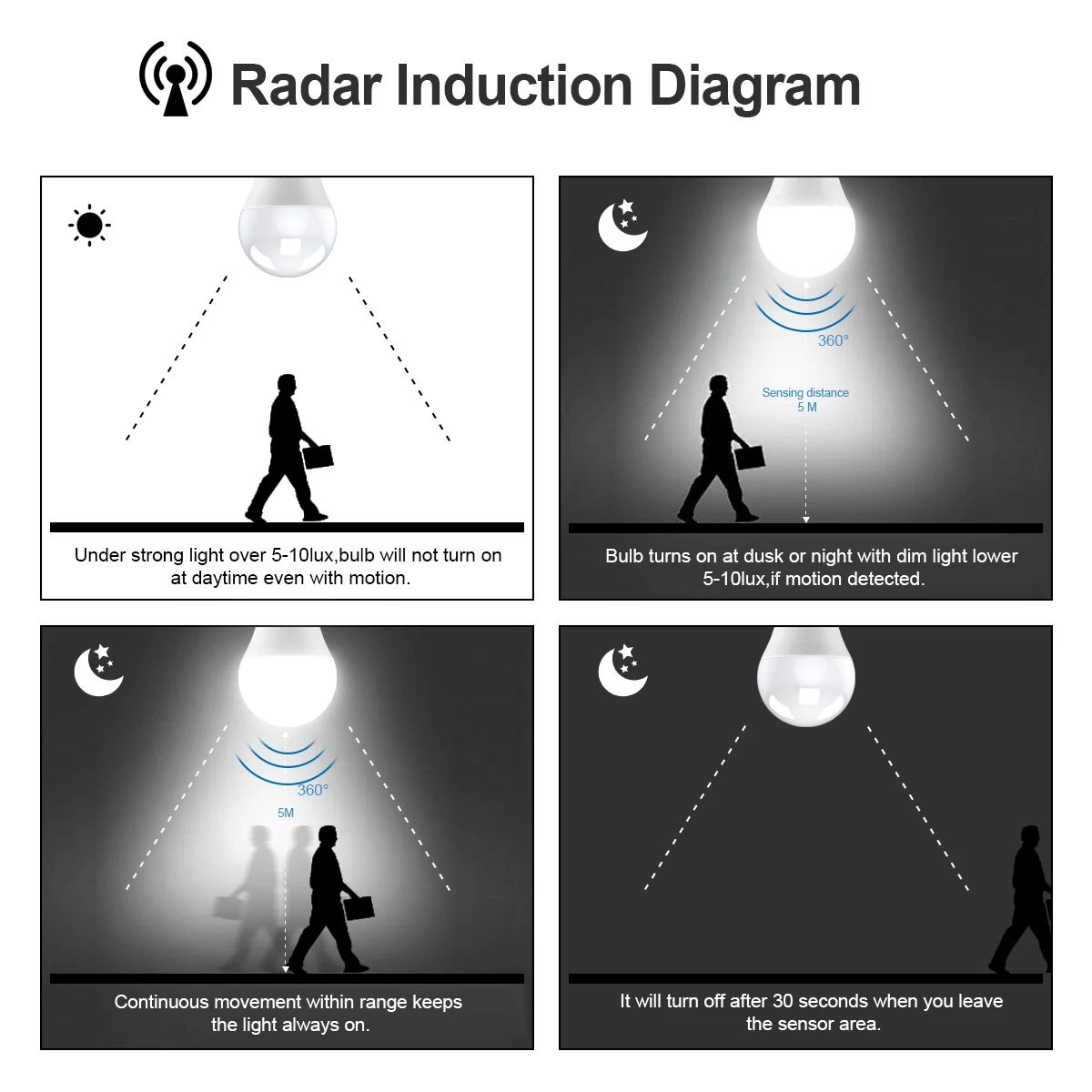 Radar Induction Diagram

Under strong light over 5-10lux,bulb will not turn on at daytime even with motion.

360°

Sensing distance
5 M

Bulb turns on at dusk or night with dim light lower 5-10lux,if motion detected.

360°

5M

Continuous movement within range keeps the light always on.

It will turn off after 30 seconds when you leave the sensor area.