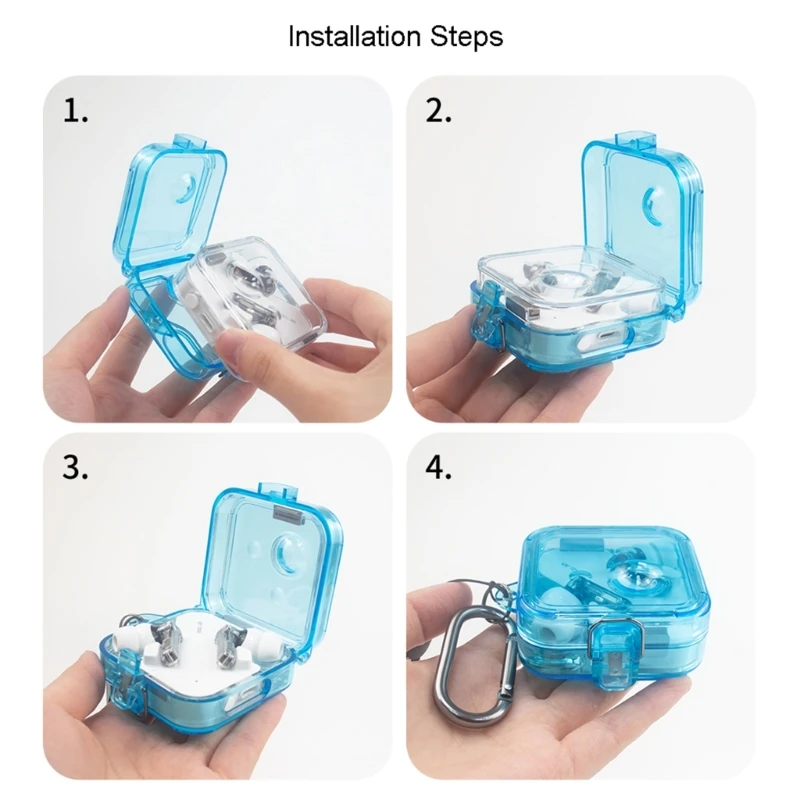 Installation Steps

1.

2.

3.

4.