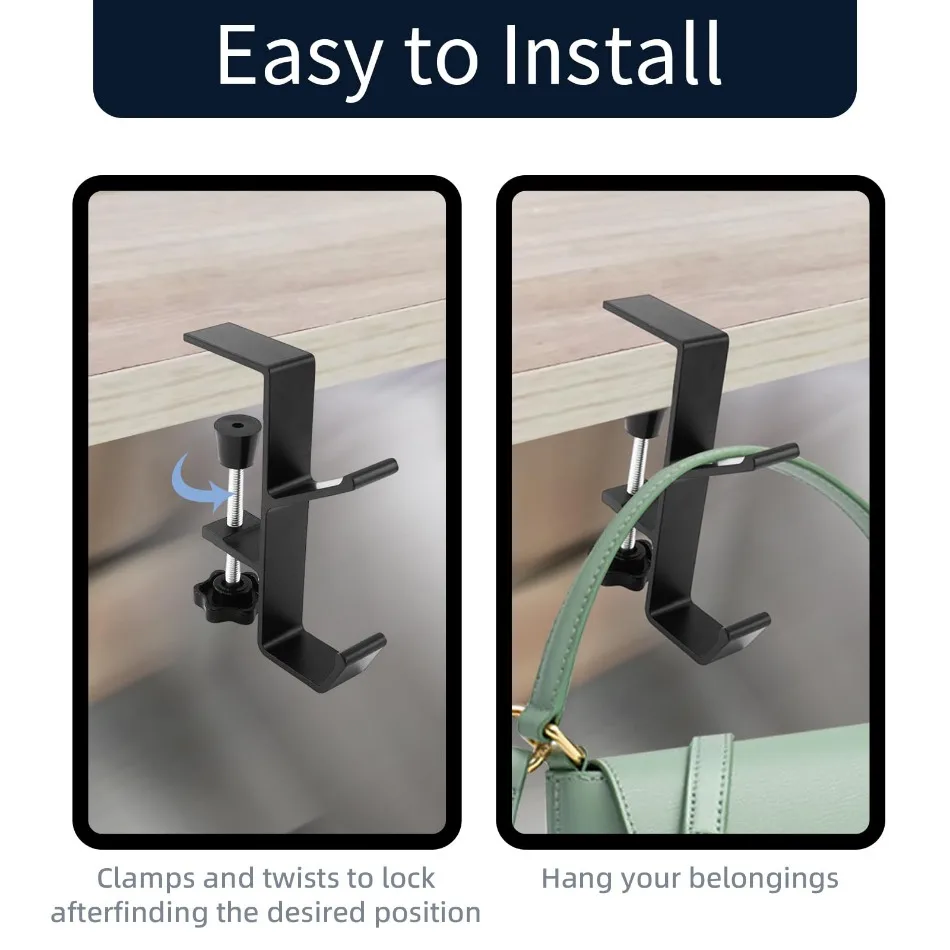 Easy to Install

Clamps and twists to lock afterfinding the desired position

Hang your belongings