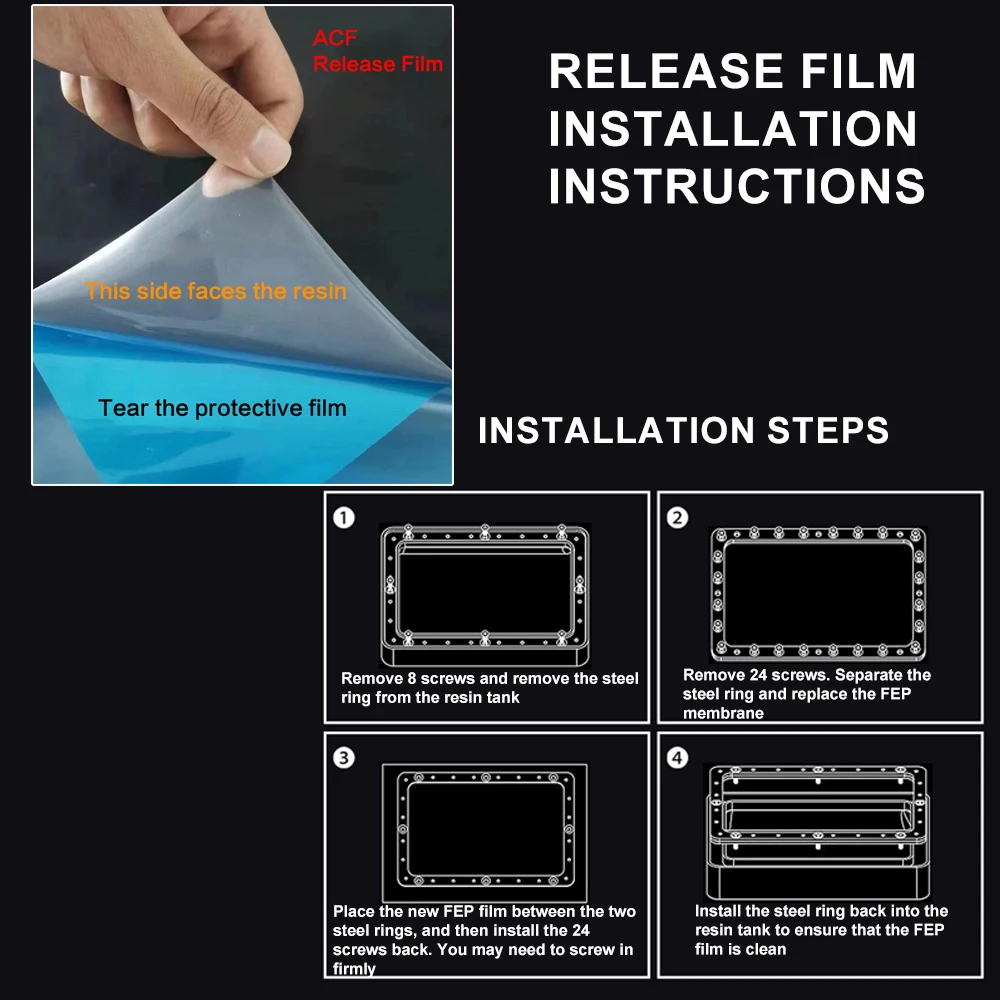 ACF
Release Film

This side faces the resin

Tear the protective film

RELEASE FILM INSTALLATION INSTRUCTIONS

INSTALLATION STEPS

1
Remove 8 screws and remove the steel ring from the resin tank

2
Remove 24 screws. Separate the steel ring and replace the FEP membrane

3
Place the new FEP film between the two steel rings, and then install the 24 screws back. You may need to screw in firmly

4
Install the steel ring back into the resin tank to ensure that the FEP film is clean