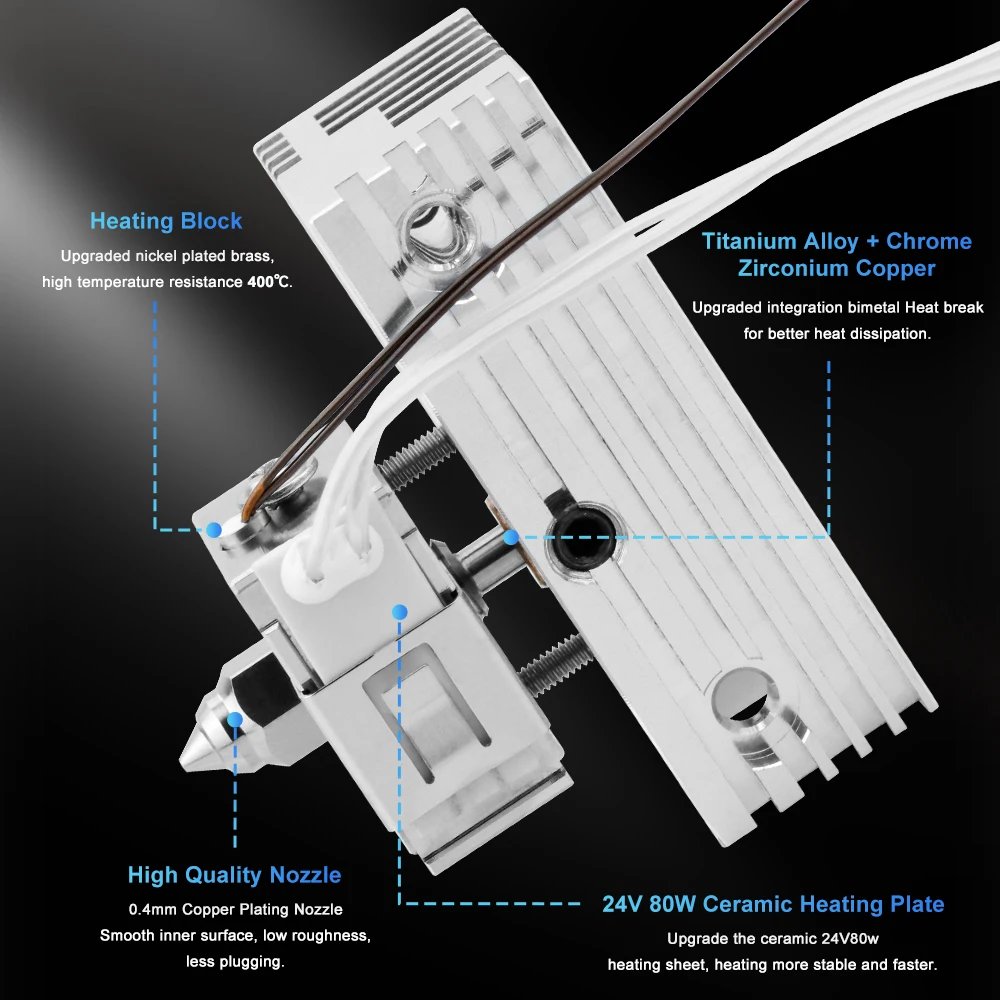 Heating Block
Upgraded nickel plated brass, high temperature resistance 400℃.

Titanium Alloy + Chrome Zirconium Copper
Upgraded integration bimetal Heat break for better heat dissipation.

High Quality Nozzle
0.4mm Copper Plating Nozzle
Smooth inner surface, low roughness, less plugging.

24V 80W Ceramic Heating Plate
Upgrade the ceramic 24V80w heating sheet, heating more stable and faster.