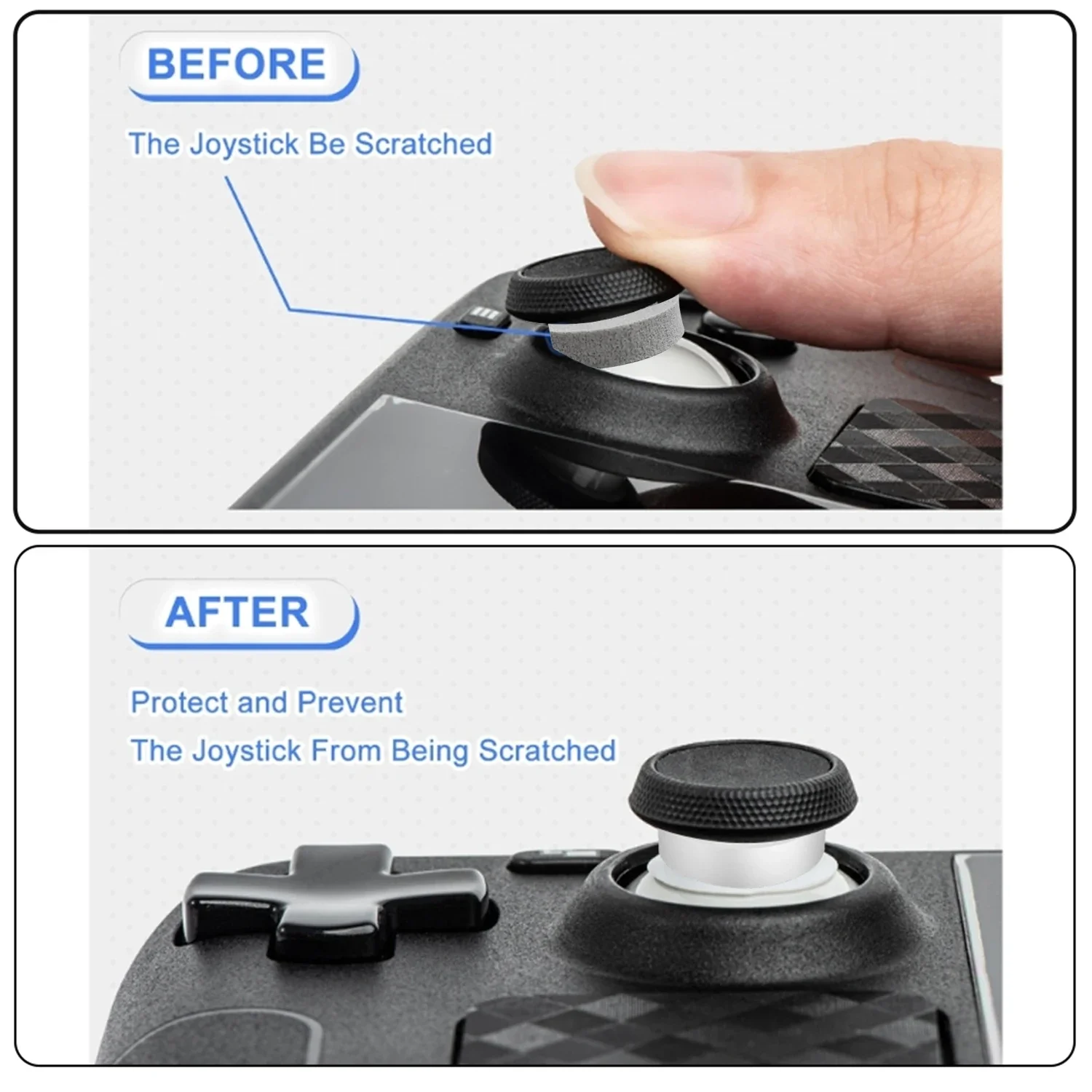 BEFORE

The Joystick Be Scratched

AFTER

Protect and Prevent

The Joystick From Being Scratched