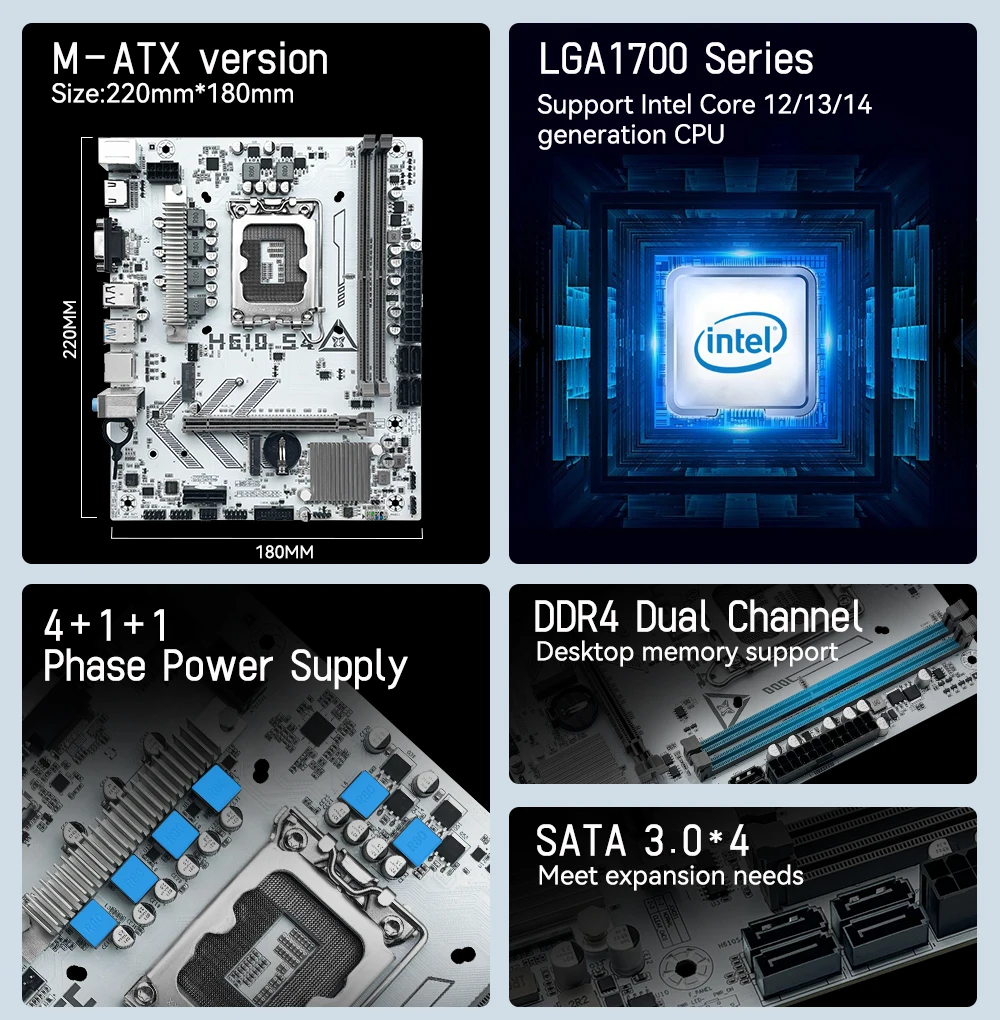 M-ATX version
Size:220mm*180mm

220MM

H610 S

180MM

LGA1700 Series
Support Intel Core 12/13/14 generation CPU

intel

4+1+1
Phase Power Supply

DDR4 Dual Channel
Desktop memory support

SATA 3.0*4
Meet expansion needs