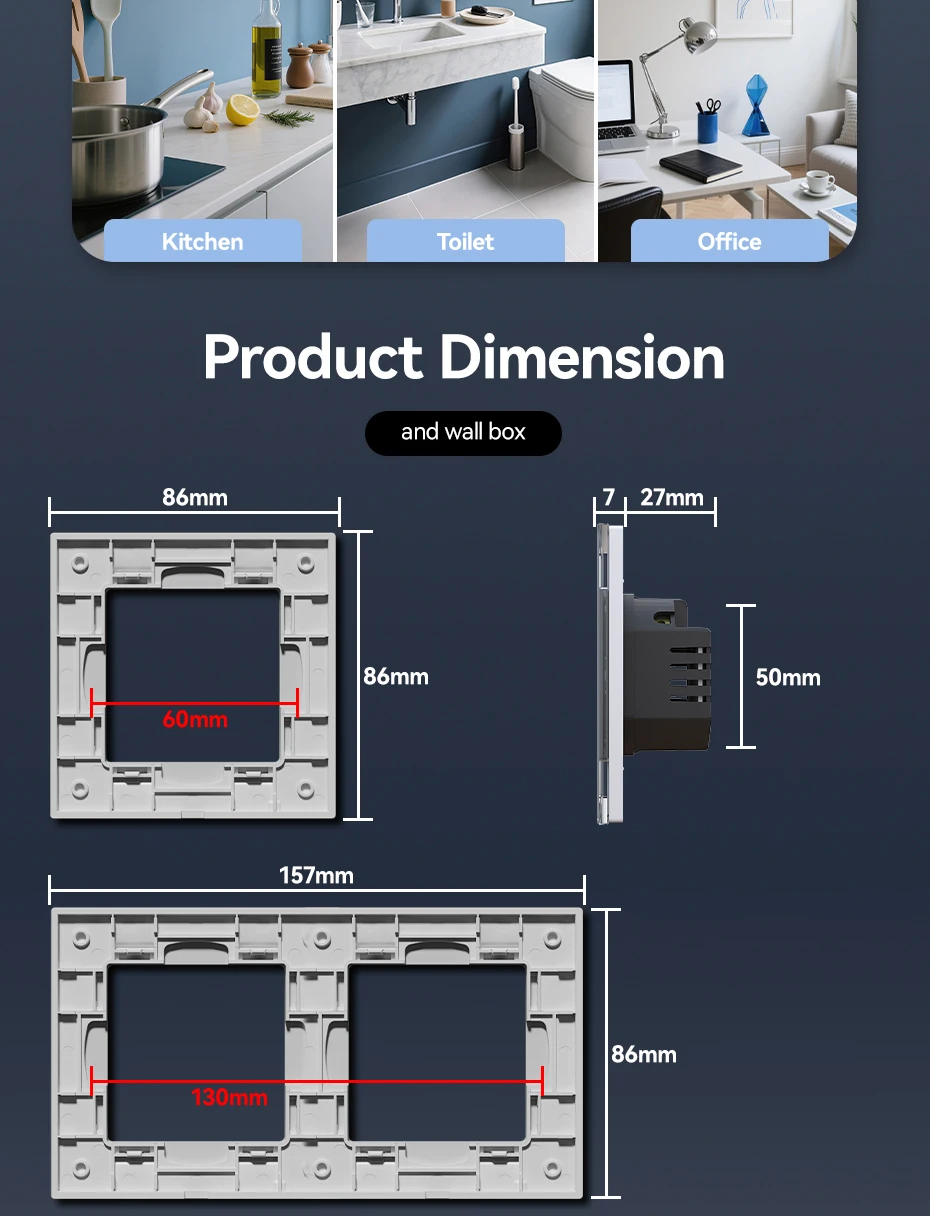 Kitchen
Toilet
Office

Product Dimension

and wall box

86mm
86mm
60mm
7
27mm
50mm

157mm
86mm
130mm