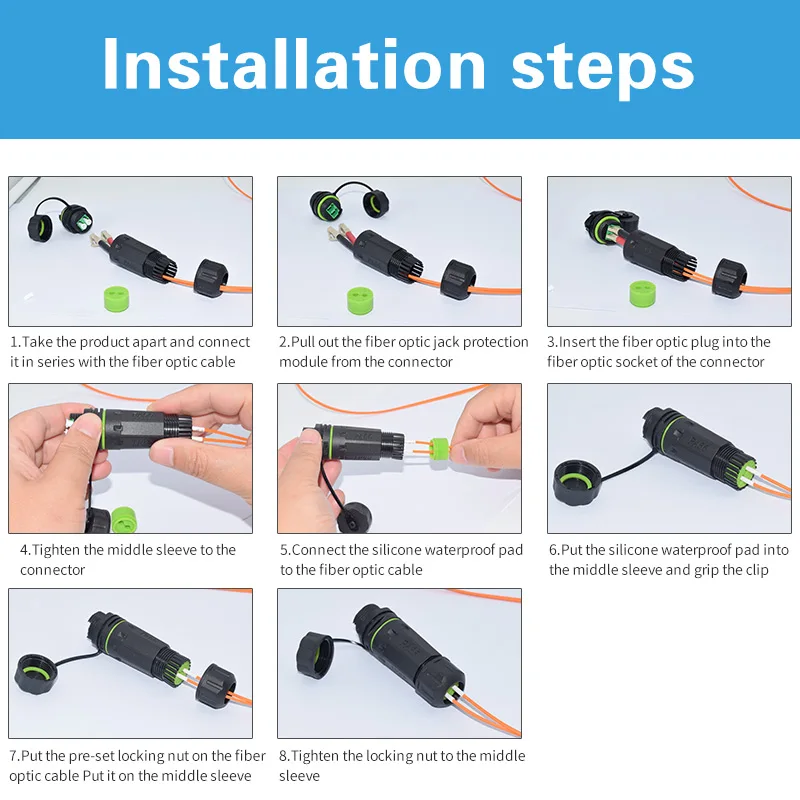 Installation steps

1.Take the product apart and connect it in series with the fiber optic cable

2.Pull out the fiber optic jack protection module from the connector

3.Insert the fiber optic plug into the fiber optic socket of the connector

4.Tighten the middle sleeve to the connector

5.Connect the silicone waterproof pad to the fiber optic cable

6.Put the silicone waterproof pad into the middle sleeve and grip the clip

7.Put the pre-set locking nut on the fiber optic cable Put it on the middle sleeve

8.Tighten the locking nut to the middle sleeve