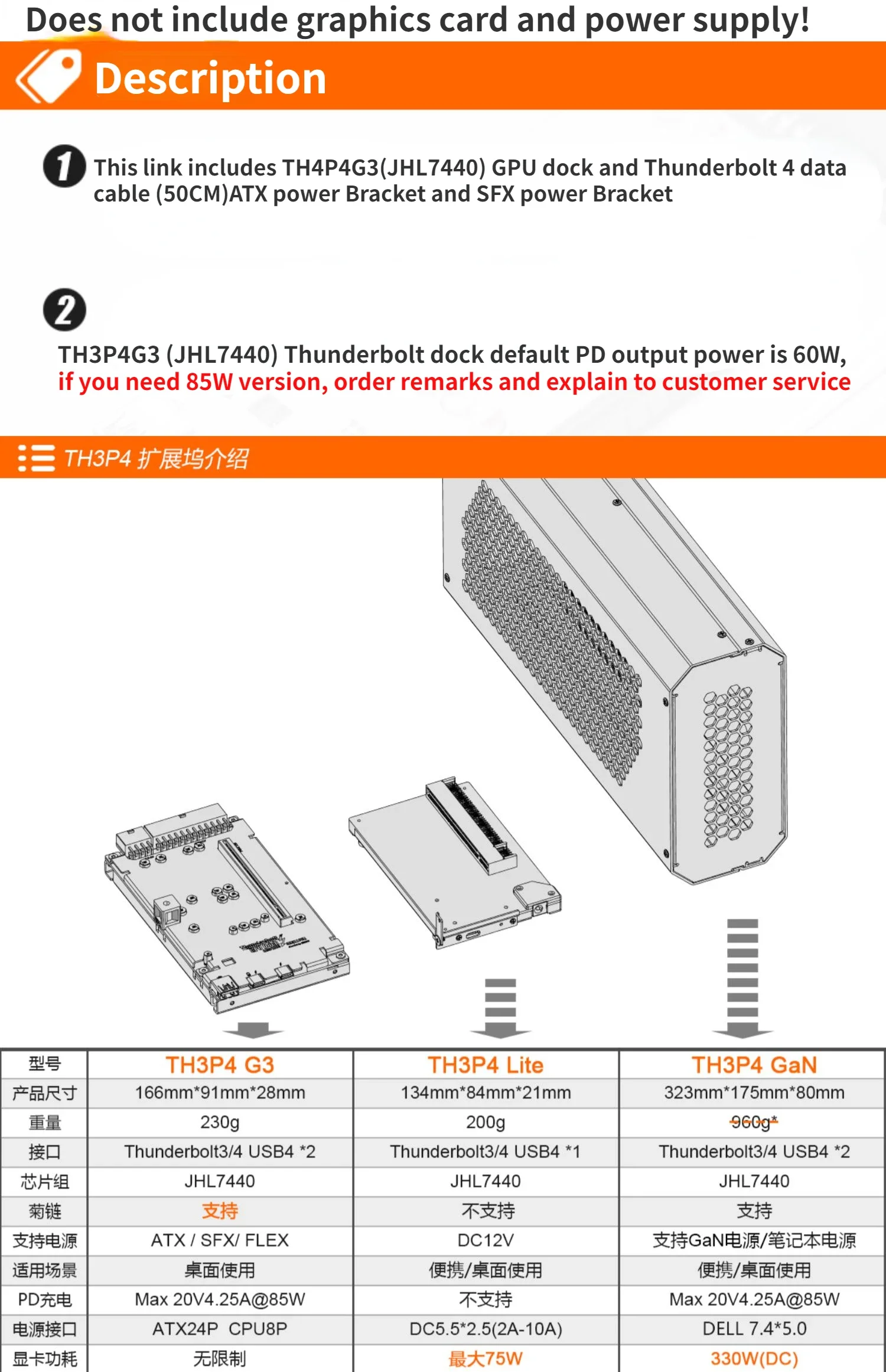 Does not include graphics card and power supply!

Description

1 This link includes TH4P4G3(JHL7440) GPU dock and Thunderbolt 4 data cable (50CM)ATX power Bracket and SFX power Bracket

2

TH3P4G3 (JHL7440) Thunderbolt dock default PD output power is 60W, if you need 85W version, order remarks and explain to customer service

TH3P4 扩展坞介绍

| 型号 | TH3P4 G3 | TH3P4 Lite | TH3P4 GaN |
|---|---|---|---|
| 产品尺寸 | 166mm*91mm*28mm | 134mm*84mm*21mm | 323mm*175mm*80mm |
| 重量 | 230g | 200g | 960g* |
| 接口 | Thunderbolt3/4 USB4 *2 | Thunderbolt3/4 USB4 *1 | Thunderbolt3/4 USB4 *2 |
| 芯片组 | JHL7440 | JHL7440 | JHL7440 |
| 菊链 | 支持 | 不支持 | 支持 |
| 支持电源 | ATX / SFX/ FLEX | DC12V | 支持GaN电源/笔记本电源 |
| 适用场景 | 桌面使用 | 便携/桌面使用 | 便携/桌面使用 |
| PD充电 | Max 20V4.25A@85W | 不支持 | Max 20V4.25A@85W |
| 电源接口 | ATX24P CPU8P | DC5.5*2.5(2A-10A) | DELL 7.4*5.0 |
| 显卡功耗 | 无限制 | 最大75W | 330W(DC) |