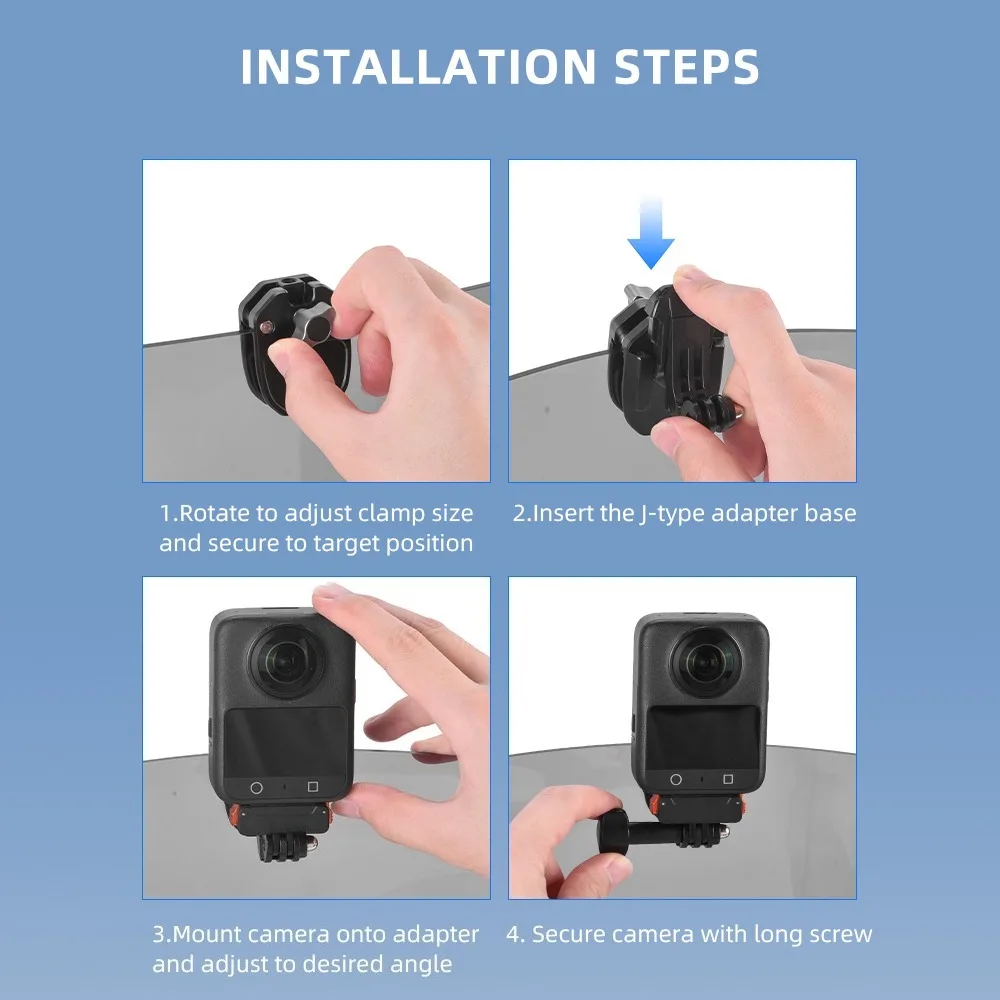 INSTALLATION STEPS

1.Rotate to adjust clamp size and secure to target position

2.Insert the J-type adapter base

3.Mount camera onto adapter and adjust to desired angle

4. Secure camera with long screw