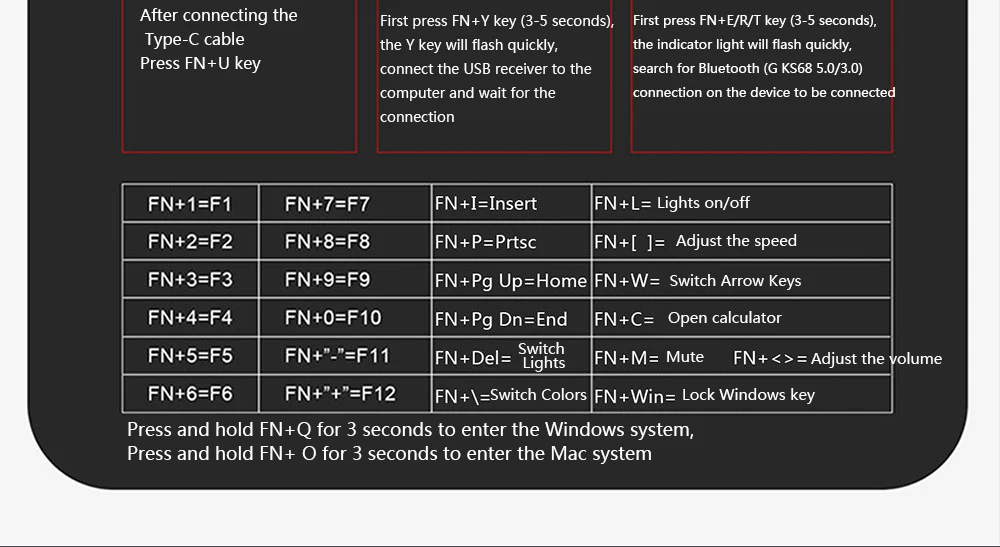 After connecting the Type-C cable
Press FN+U key

First press FN+Y key (3-5 seconds), the Y key will flash quickly, connect the USB receiver to the computer and wait for the connection

First press FN+E/R/T key (3-5 seconds), the indicator light will flash quickly, search for Bluetooth (G KS68 5.0/3.0) connection on the device to be connected

| FN+1=F1 | FN+7=F7 | FN+I=Insert | FN+L= Lights on/off |
|---|---|---|---|
| FN+2=F2 | FN+8=F8 | FN+P=Prtsc | FN+[ ]= Adjust the speed |
| FN+3=F3 | FN+9=F9 | FN+Pg Up=Home | FN+W= Switch Arrow Keys |
| FN+4=F4 | FN+0=F10 | FN+Pg Dn=End | FN+C= Open calculator |
| FN+5=F5 | FN+"-"=F11 | FN+Del= Switch Lights | FN+M= Mute FN+<>= Adjust the volume |
| FN+6=F6 | FN+"+"=F12 | FN+\=Switch Colors | FN+Win= Lock Windows key |

Press and hold FN+Q for 3 seconds to enter the Windows system,
Press and hold FN+ O for 3 seconds to enter the Mac system