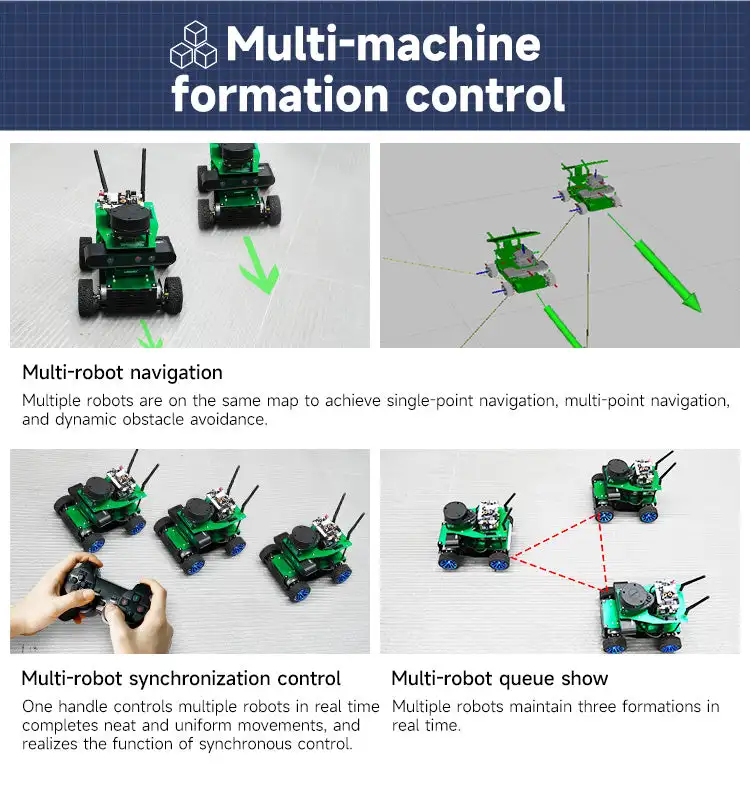 Multi-machine formation control

Multi-robot navigation

Multiple robots are on the same map to achieve single-point navigation, multi-point navigation, and dynamic obstacle avoidance.

Multi-robot synchronization control

One handle controls multiple robots in real time completes neat and uniform movements, and realizes the function of synchronous control.

Multi-robot queue show

Multiple robots maintain three formations in real time.