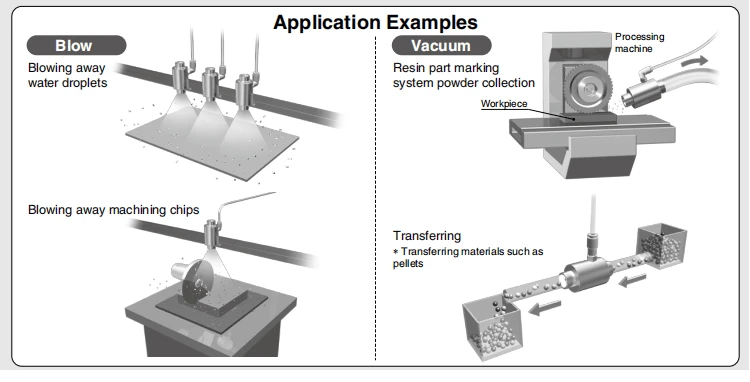 Application Examples

Blow

Blowing away water droplets

Blowing away machining chips

Vacuum

Resin part marking system powder collection

Processing machine

Workpiece

Transferring

* Transferring materials such as pellets