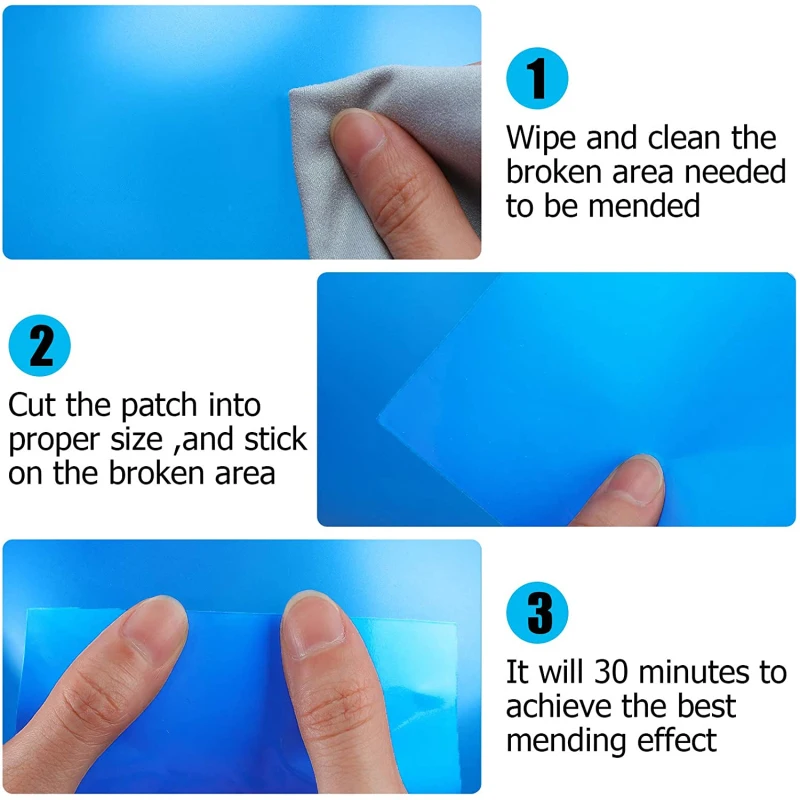 1

Wipe and clean the broken area needed to be mended

2

Cut the patch into proper size ,and stick on the broken area

3

It will 30 minutes to achieve the best mending effect