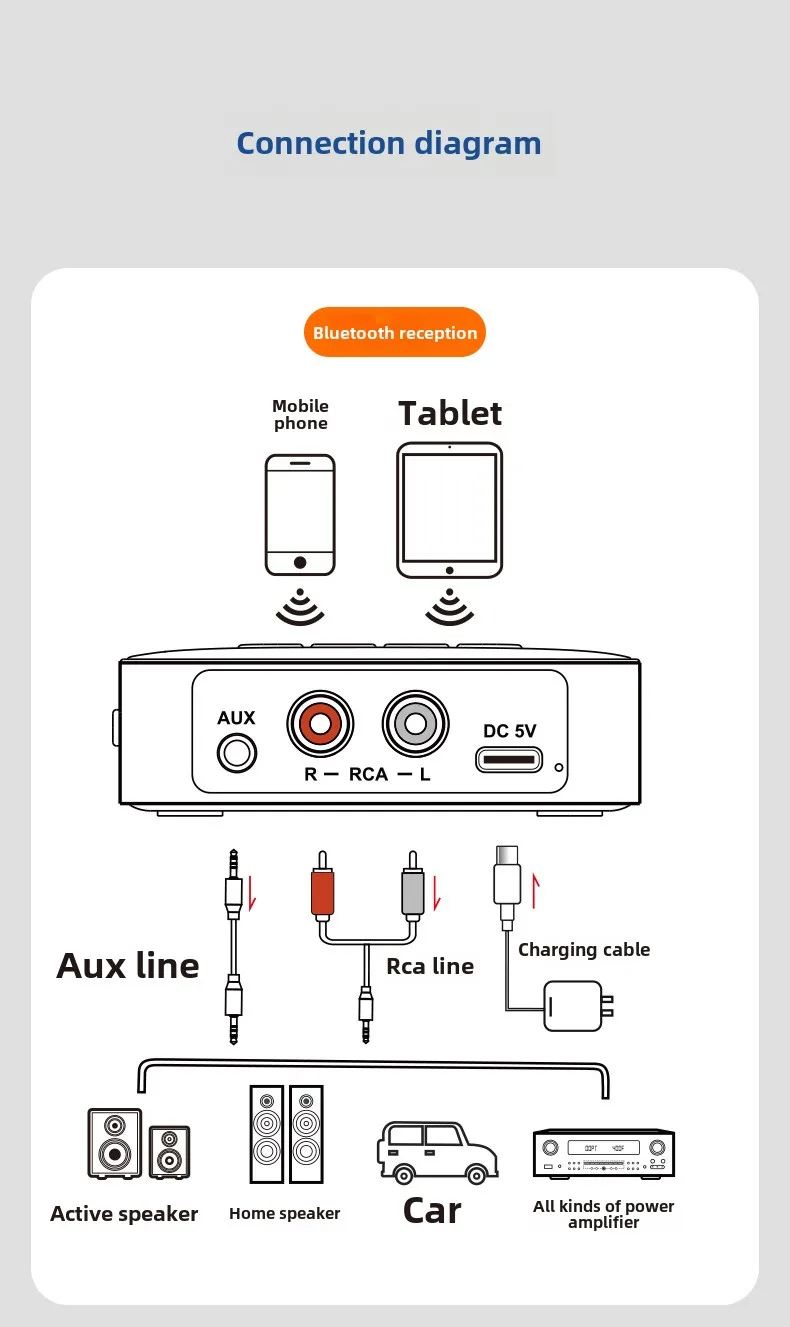 Connection diagram

Bluetooth reception

Mobile phone

Tablet

AUX

R — RCA — L

DC 5V

Aux line

Rca line

Charging cable

Active speaker

Home speaker

Car

All kinds of power amplifier