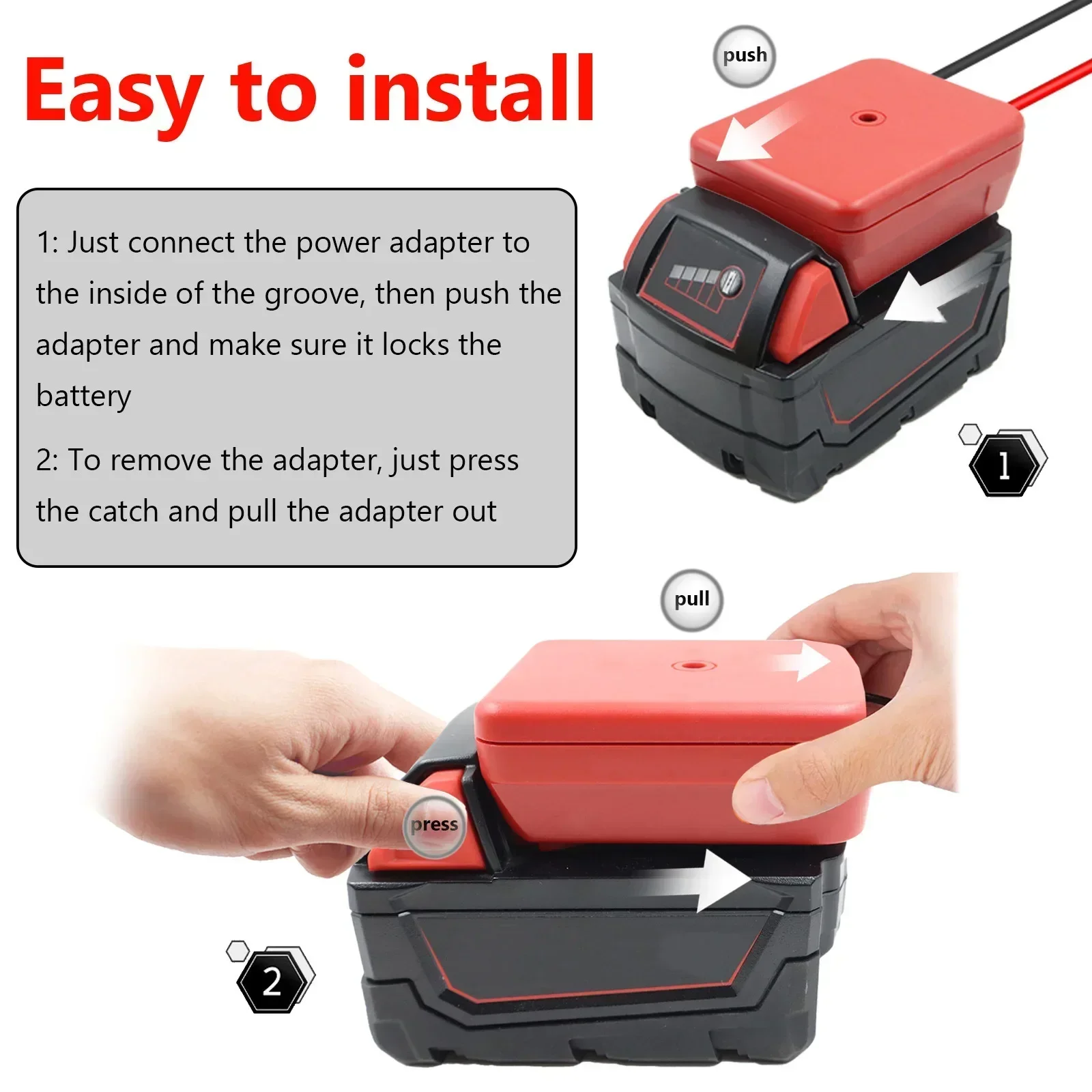 Easy to install

push

1: Just connect the power adapter to the inside of the groove, then push the adapter and make sure it locks the battery

2: To remove the adapter, just press the catch and pull the adapter out

1

pull

press

2