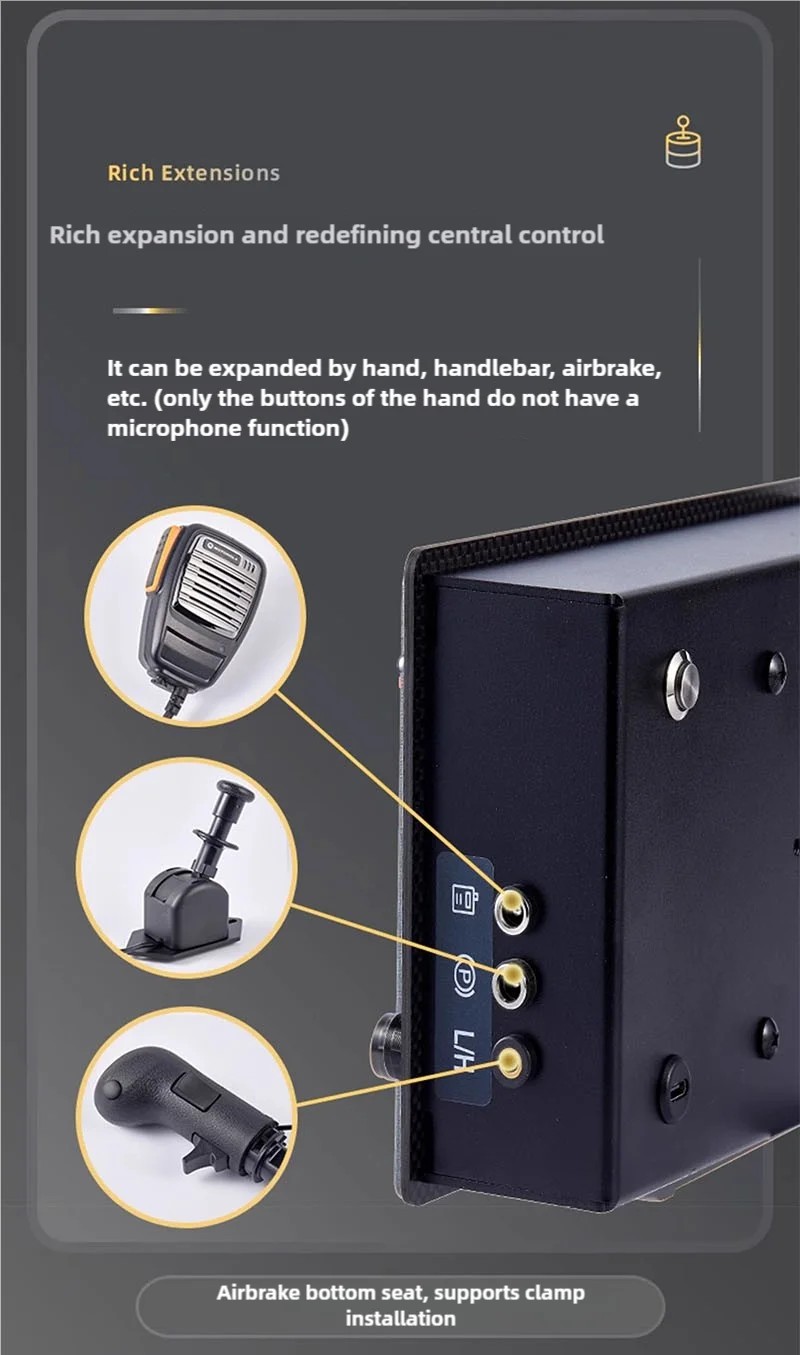 Rich Extensions

Rich expansion and redefining central control

It can be expanded by hand, handlebar, airbrake, etc. (only the buttons of the hand do not have a microphone function)

(P)

L/H

Airbrake bottom seat, supports clamp installation