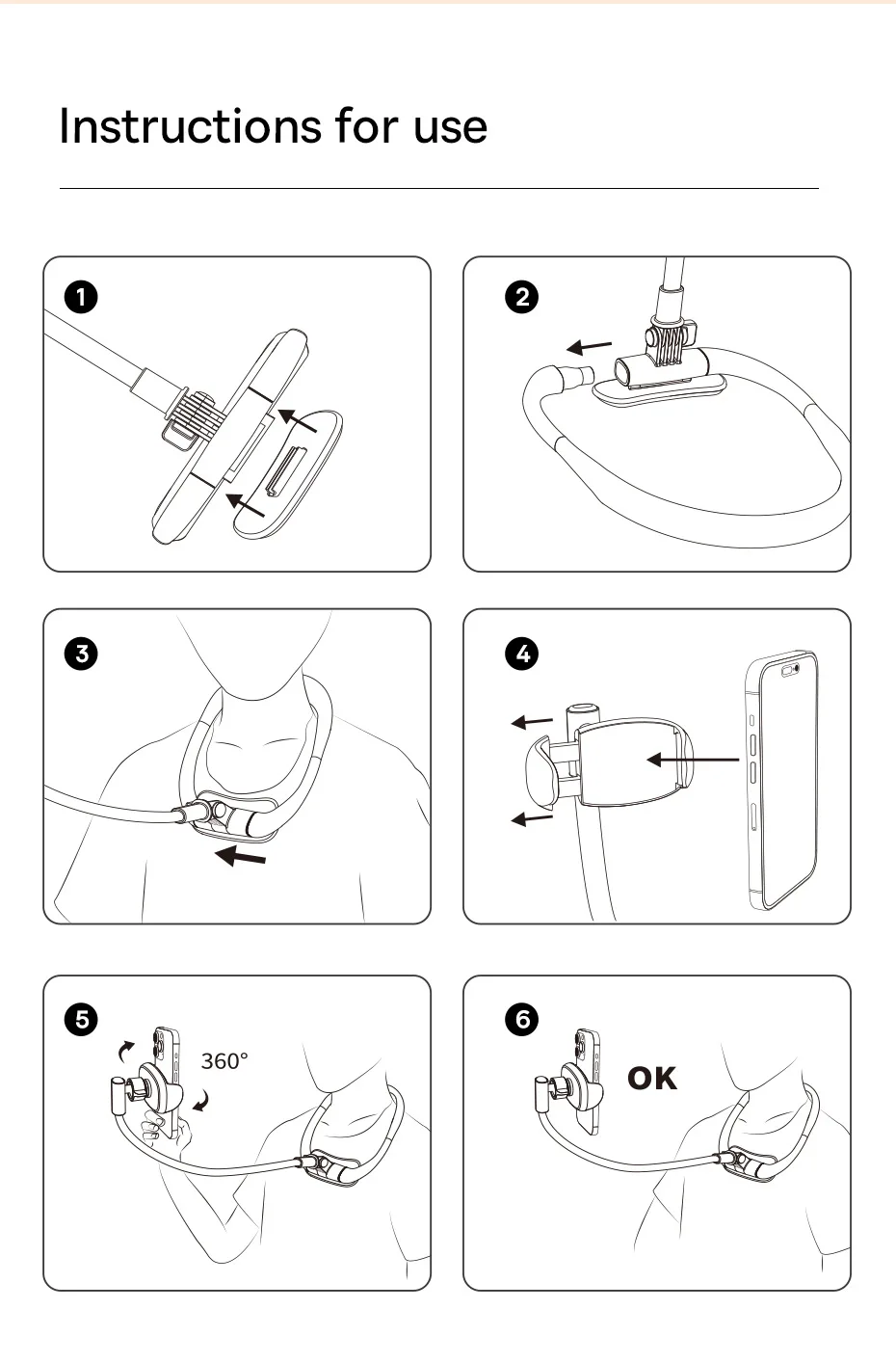 Instructions for use

1

2

3

4

5

360°

6

OK