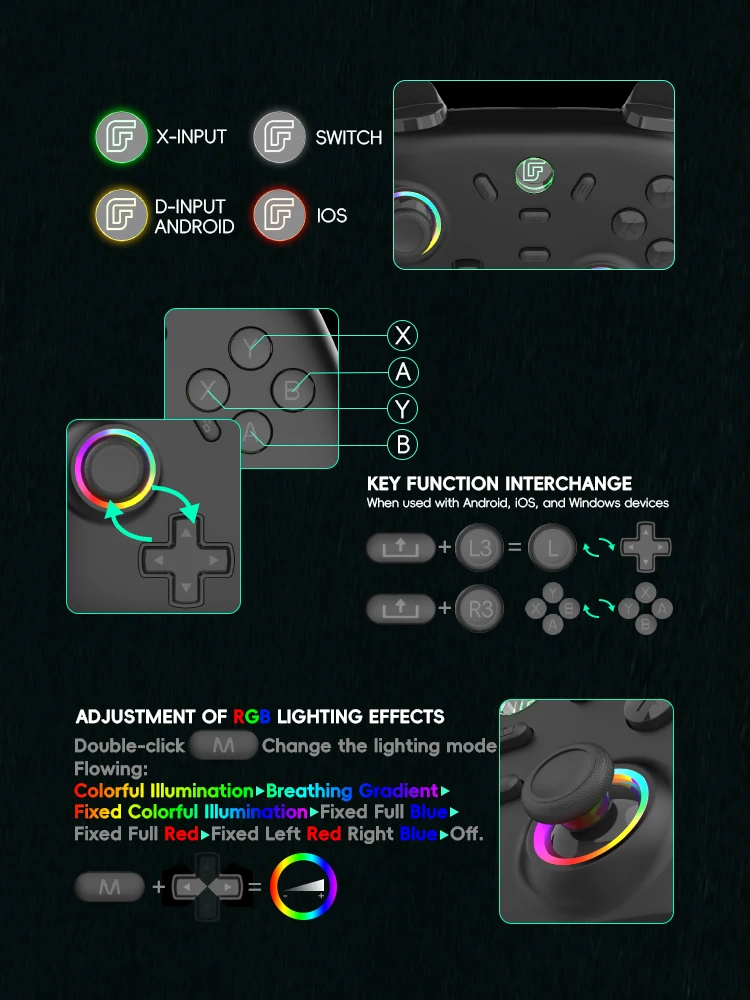 X-INPUT

SWITCH

D-INPUT ANDROID

IOS

Y
X
B
A

X
A
Y
B

KEY FUNCTION INTERCHANGE
When used with Android, iOS, and Windows devices

+ L3 = L

+ R3

Y X B A

X Y A B

ADJUSTMENT OF RGB LIGHTING EFFECTS
Double-click M Change the lighting mode
Flowing:
Colorful Illumination▸Breathing Gradient▸
Fixed Colorful Illumination▸Fixed Full Blue▸
Fixed Full Red▸Fixed Left Red Right Blue▸Off.

M + =