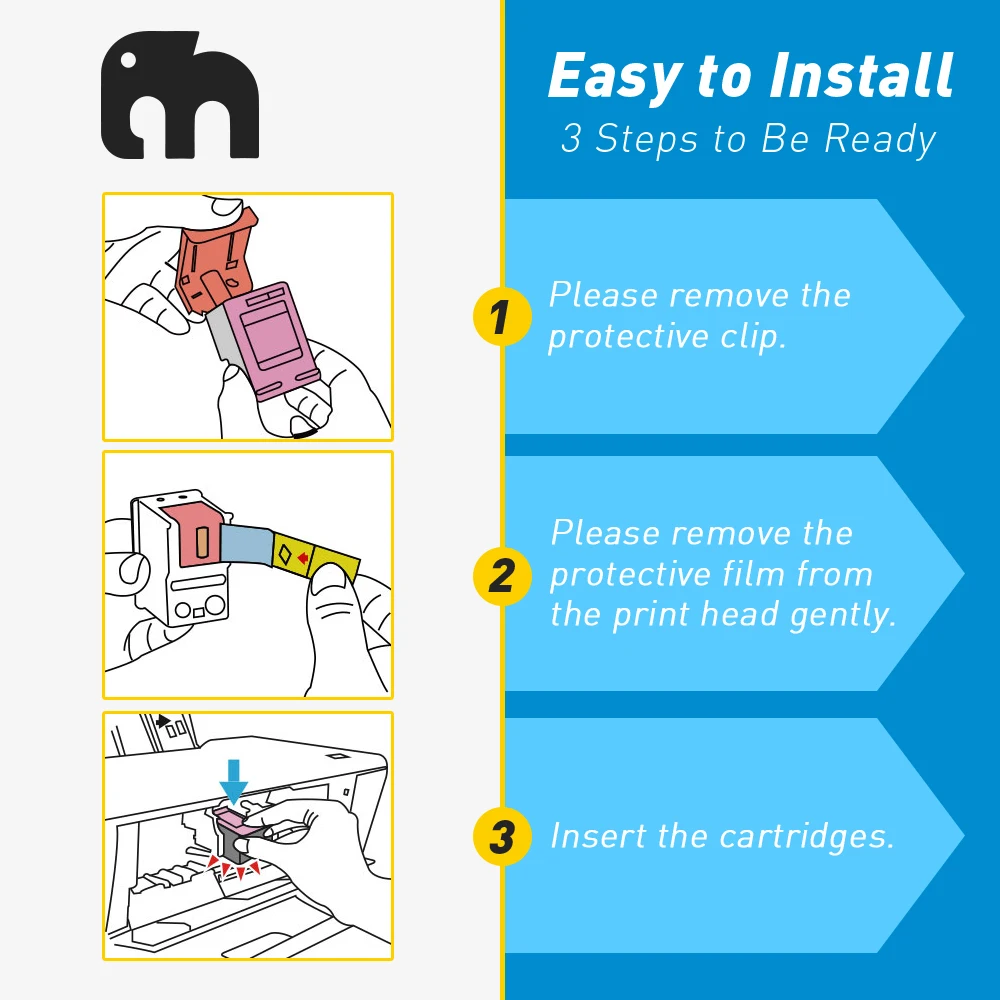 Easy to Install
3 Steps to Be Ready

1 Please remove the protective clip.

2 Please remove the protective film from the print head gently.

3 Insert the cartridges.