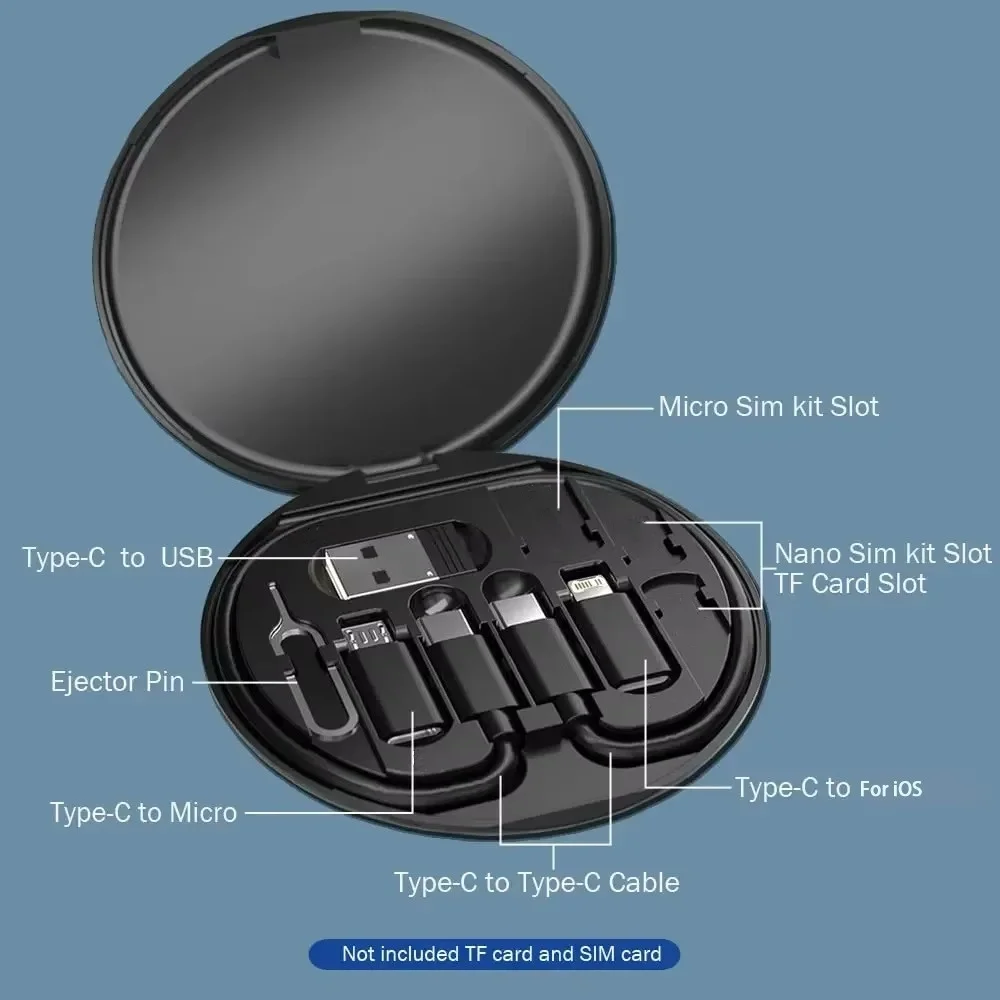 Micro Sim kit Slot

Type-C to USB

Nano Sim kit Slot
TF Card Slot

Ejector Pin

Type-C to For iOS

Type-C to Micro

Type-C to Type-C Cable

Not included TF card and SIM card