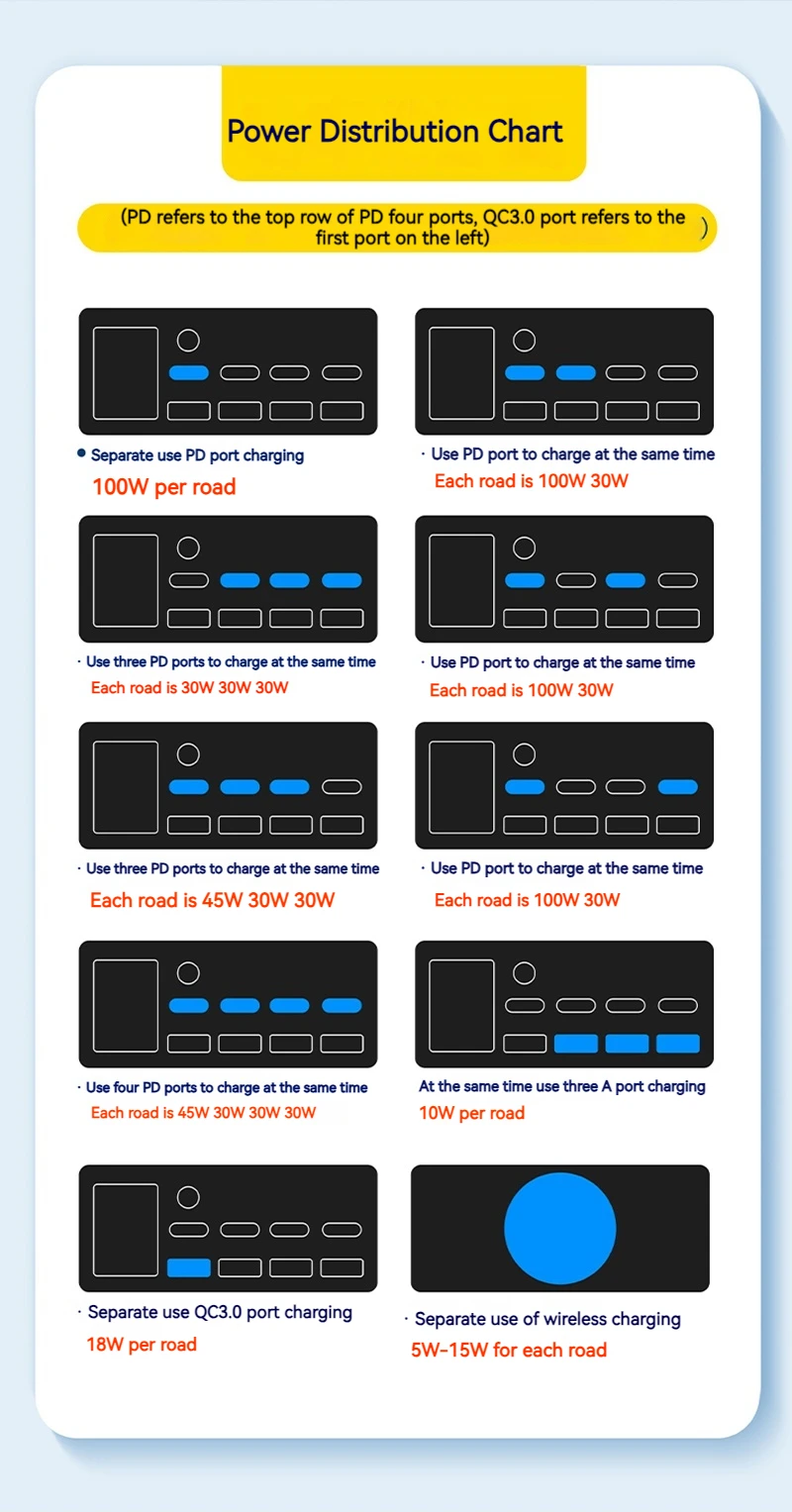 Power Distribution Chart

(PD refers to the top row of PD four ports, QC3.0 port refers to the first port on the left)

• Separate use PD port charging
100W per road

· Use PD port to charge at the same time
Each road is 100W 30W

· Use three PD ports to charge at the same time
Each road is 30W 30W 30W

· Use PD port to charge at the same time
Each road is 100W 30W

· Use three PD ports to charge at the same time
Each road is 45W 30W 30W

· Use PD port to charge at the same time
Each road is 100W 30W

· Use four PD ports to charge at the same time
Each road is 45W 30W 30W 30W

At the same time use three A port charging
10W per road

· Separate use QC3.0 port charging
18W per road

· Separate use of wireless charging
5W-15W for each road