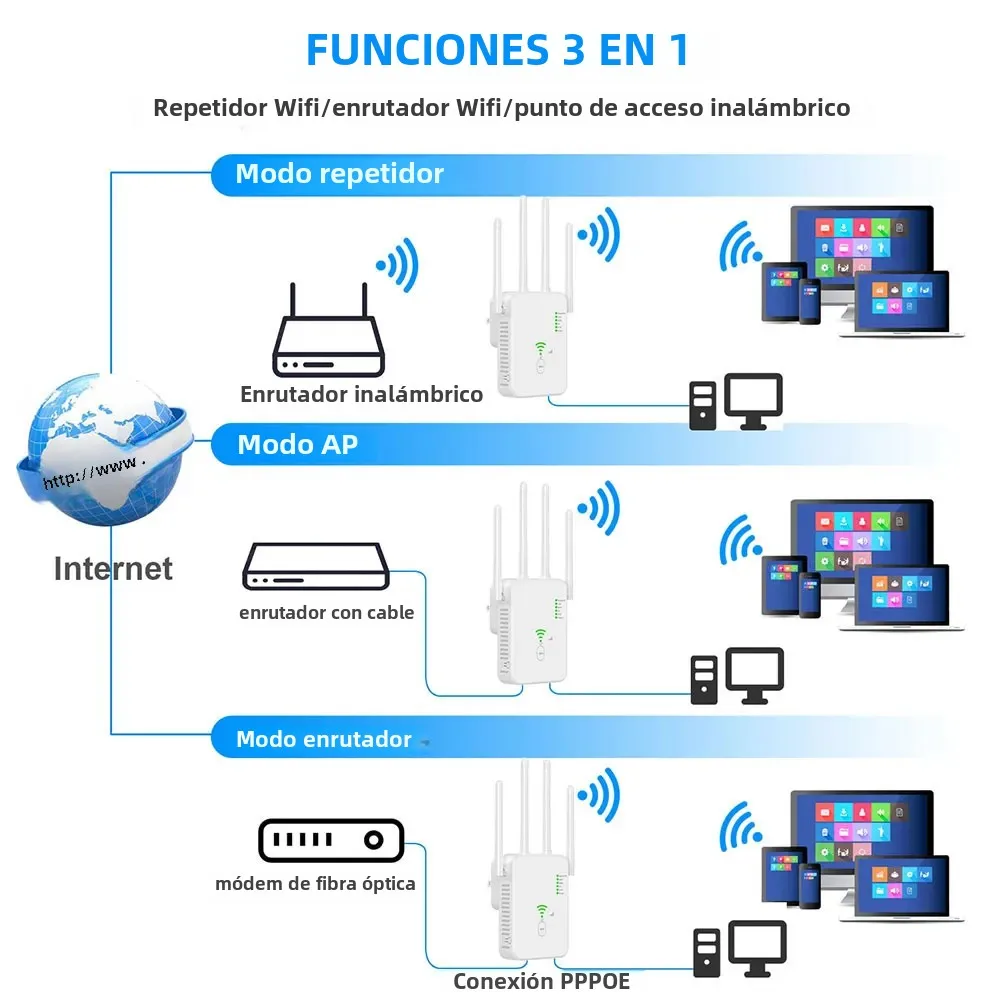 FUNCIONES 3 EN 1

Repetidor Wifi/enrutador Wifi/punto de acceso inalámbrico

Modo repetidor

Enrutador inalámbrico

http://www.

Internet

Modo AP

enrutador con cable

Modo enrutador

módem de fibra óptica

Conexión PPPOE