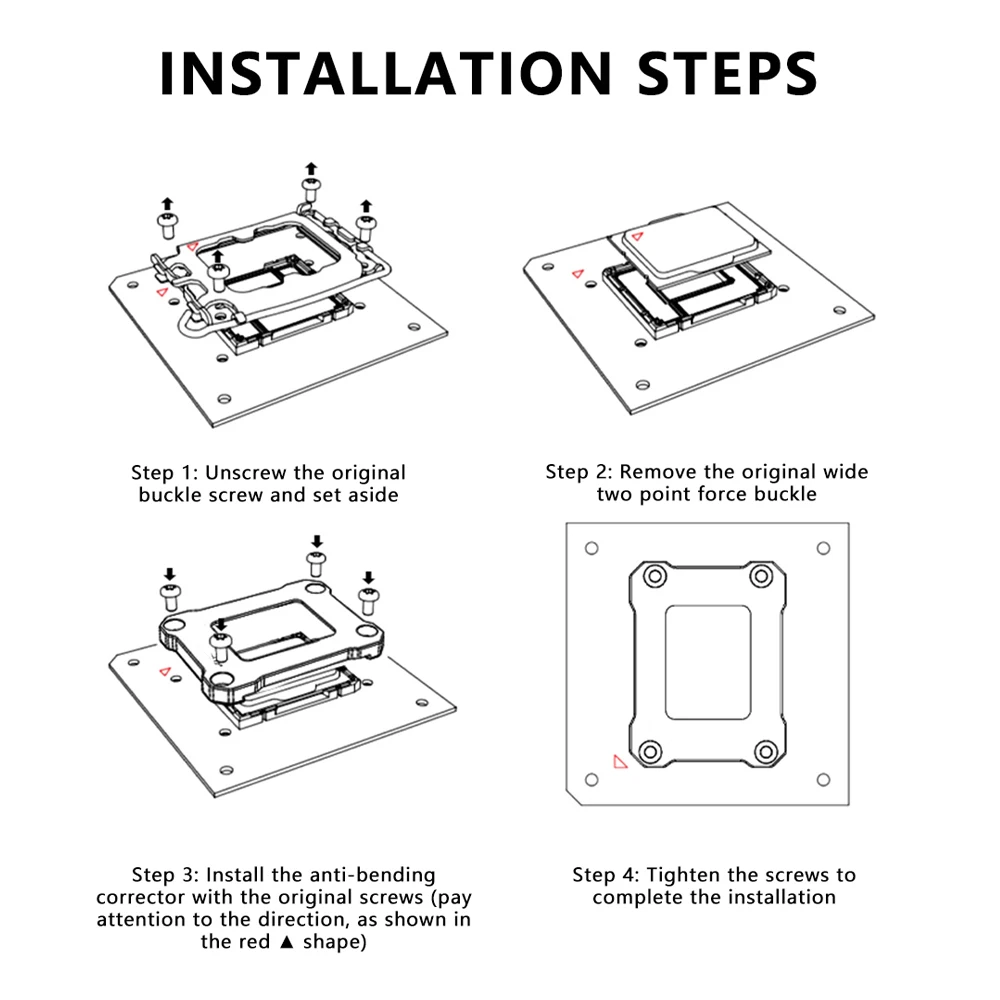 INSTALLATION STEPS

Step 1: Unscrew the original buckle screw and set aside

Step 2: Remove the original wide two point force buckle

Step 3: Install the anti-bending corrector with the original screws (pay attention to the direction, as shown in the red ▲ shape)

Step 4: Tighten the screws to complete the installation