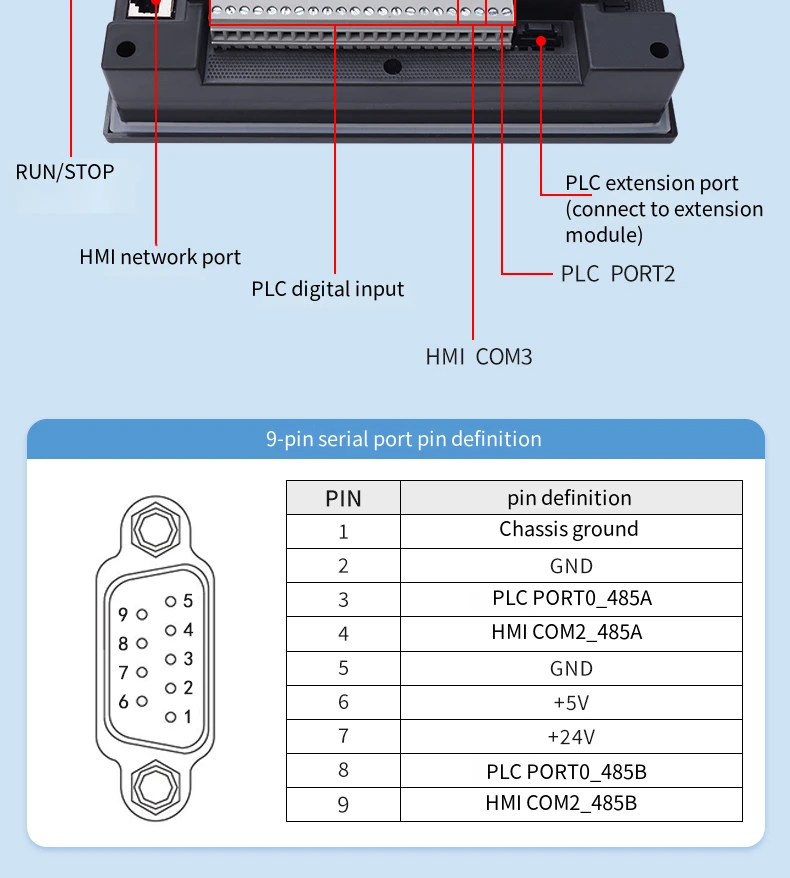 RUN/STOP

HMI network port

PLC digital input

HMI COM3

PLC PORT2

PLC extension port (connect to extension module)

9-pin serial port pin definition

9
8
7
6
5
4
3
2
1

| PIN | pin definition |
|---|---|
| 1 | Chassis ground |
| 2 | GND |
| 3 | PLC PORT0_485A |
| 4 | HMI COM2_485A |
| 5 | GND |
| 6 | +5V |
| 7 | +24V |
| 8 | PLC PORT0_485B |
| 9 | HMI COM2_485B |