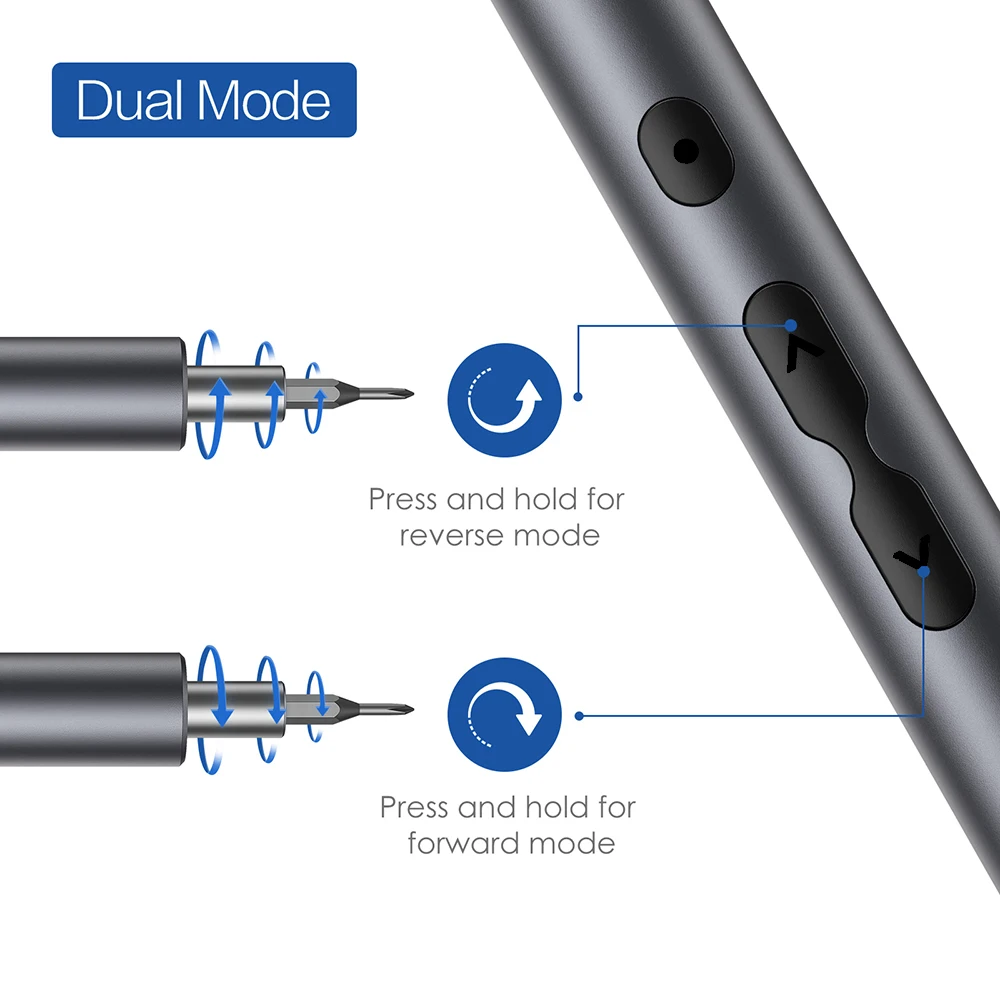 Dual Mode

Press and hold for reverse mode

Press and hold for forward mode