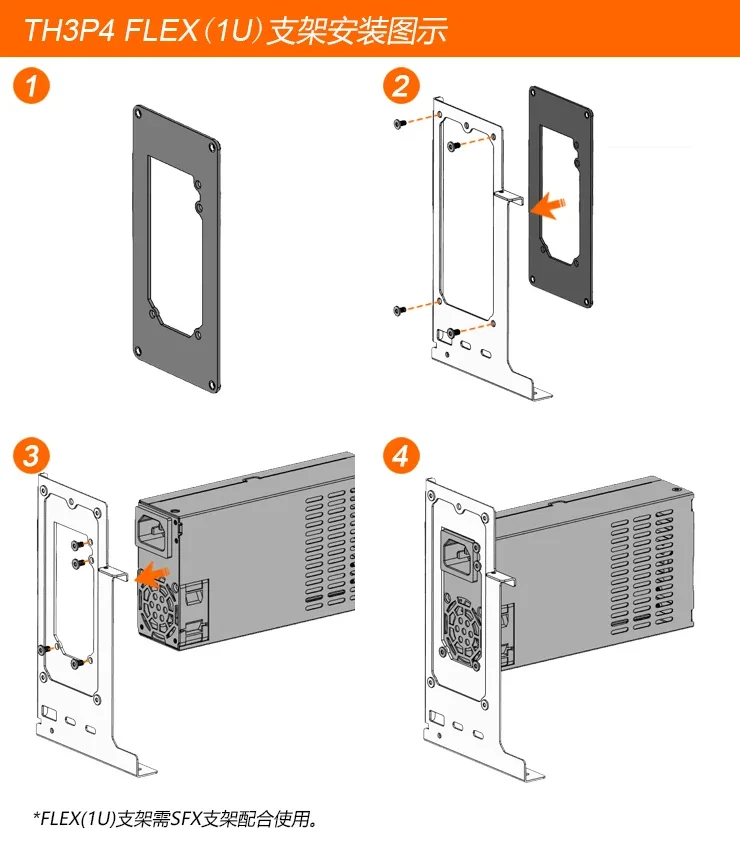 TH3P4 FLEX（1U）支架安装图示

1

2

3

4

*FLEX(1U)支架需SFX支架配合使用。