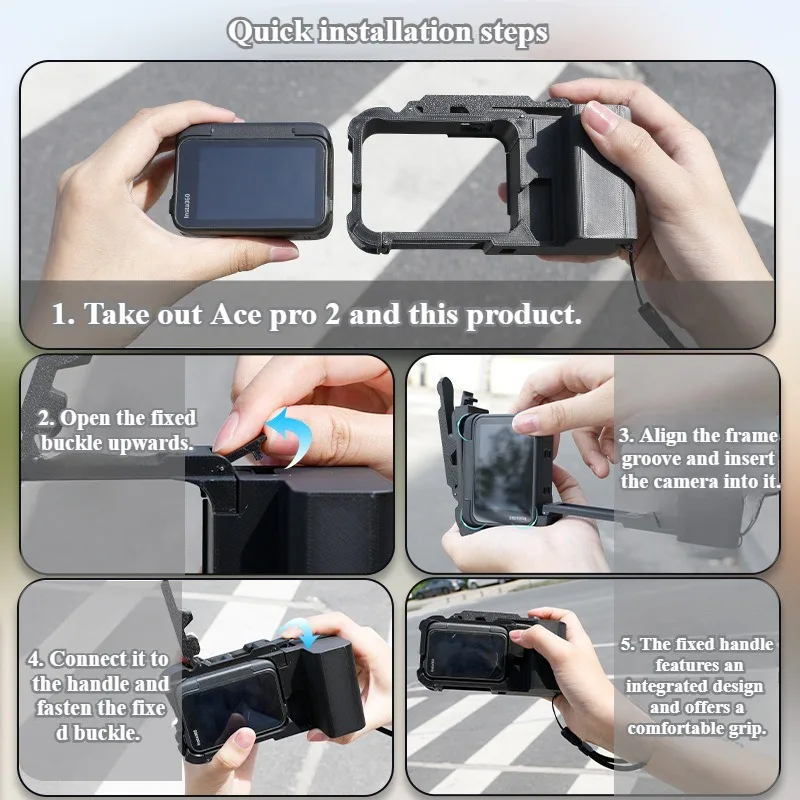 Quick installation steps

Insta360

1. Take out Ace pro 2 and this product.

2. Open the fixed buckle upwards.

3. Align the frame groove and insert the camera into it.

4. Connect it to the handle and fasten the fixe d buckle.

5. The fixed handle features an integrated design and offers a comfortable grip.