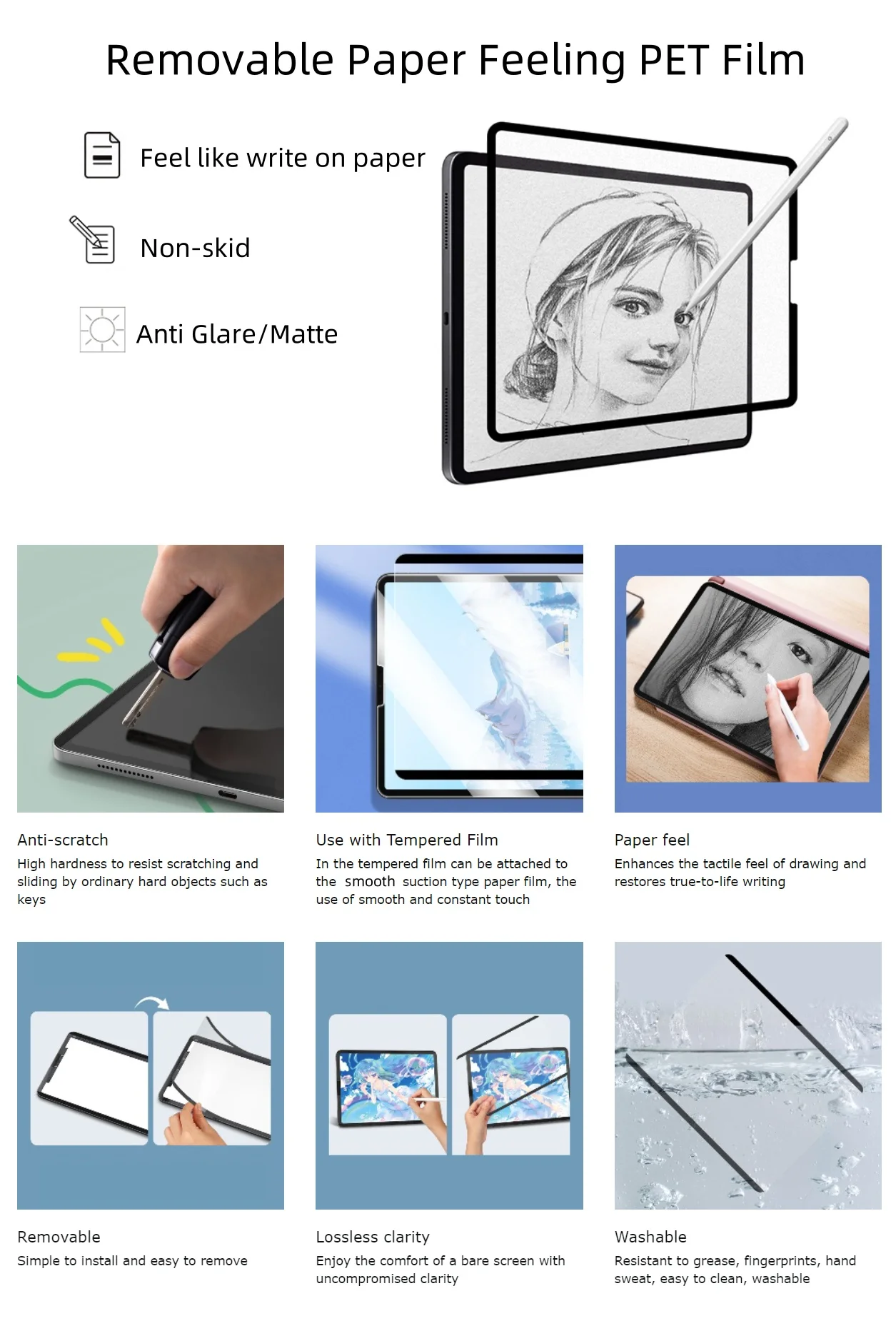 Removable Paper Feeling PET Film

Feel like write on paper

Non-skid

Anti Glare/Matte

Anti-scratch
High hardness to resist scratching and sliding by ordinary hard objects such as keys

Use with Tempered Film
In the tempered film can be attached to the smooth suction type paper film, the use of smooth and constant touch

Paper feel
Enhances the tactile feel of drawing and restores true-to-life writing

Removable
Simple to install and easy to remove

Lossless clarity
Enjoy the comfort of a bare screen with uncompromised clarity

Washable
Resistant to grease, fingerprints, hand sweat, easy to clean, washable