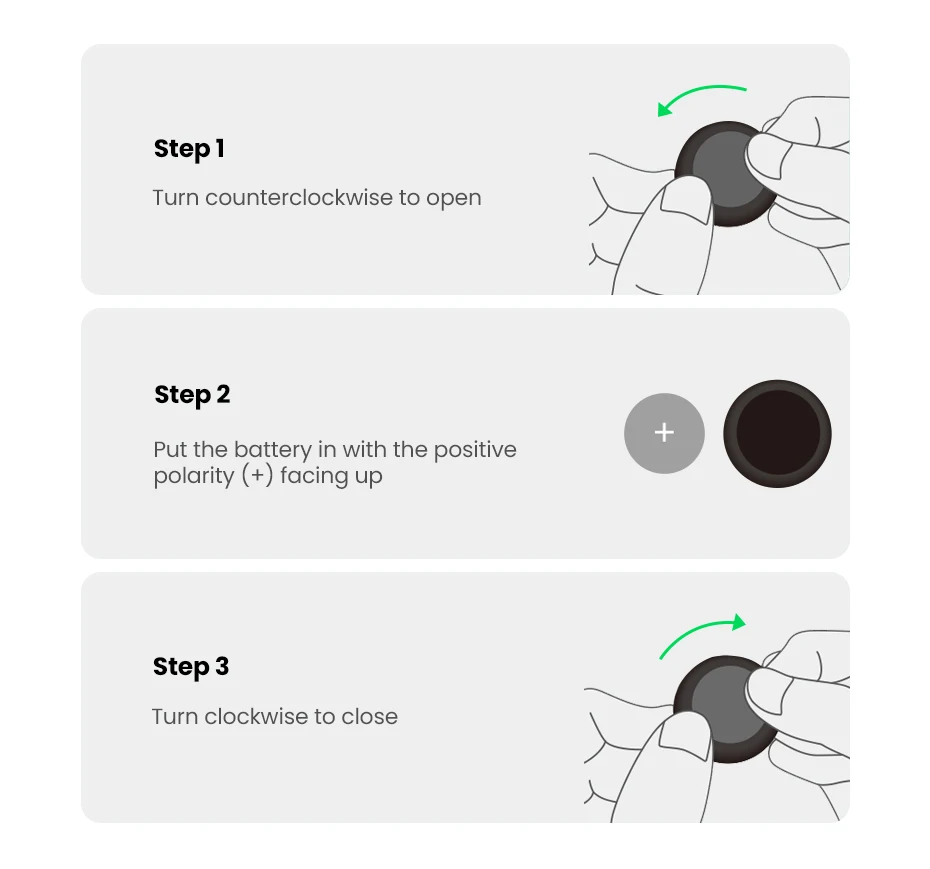 Step 1

Turn counterclockwise to open

Step 2

Put the battery in with the positive polarity (+) facing up

+

Step 3

Turn clockwise to close