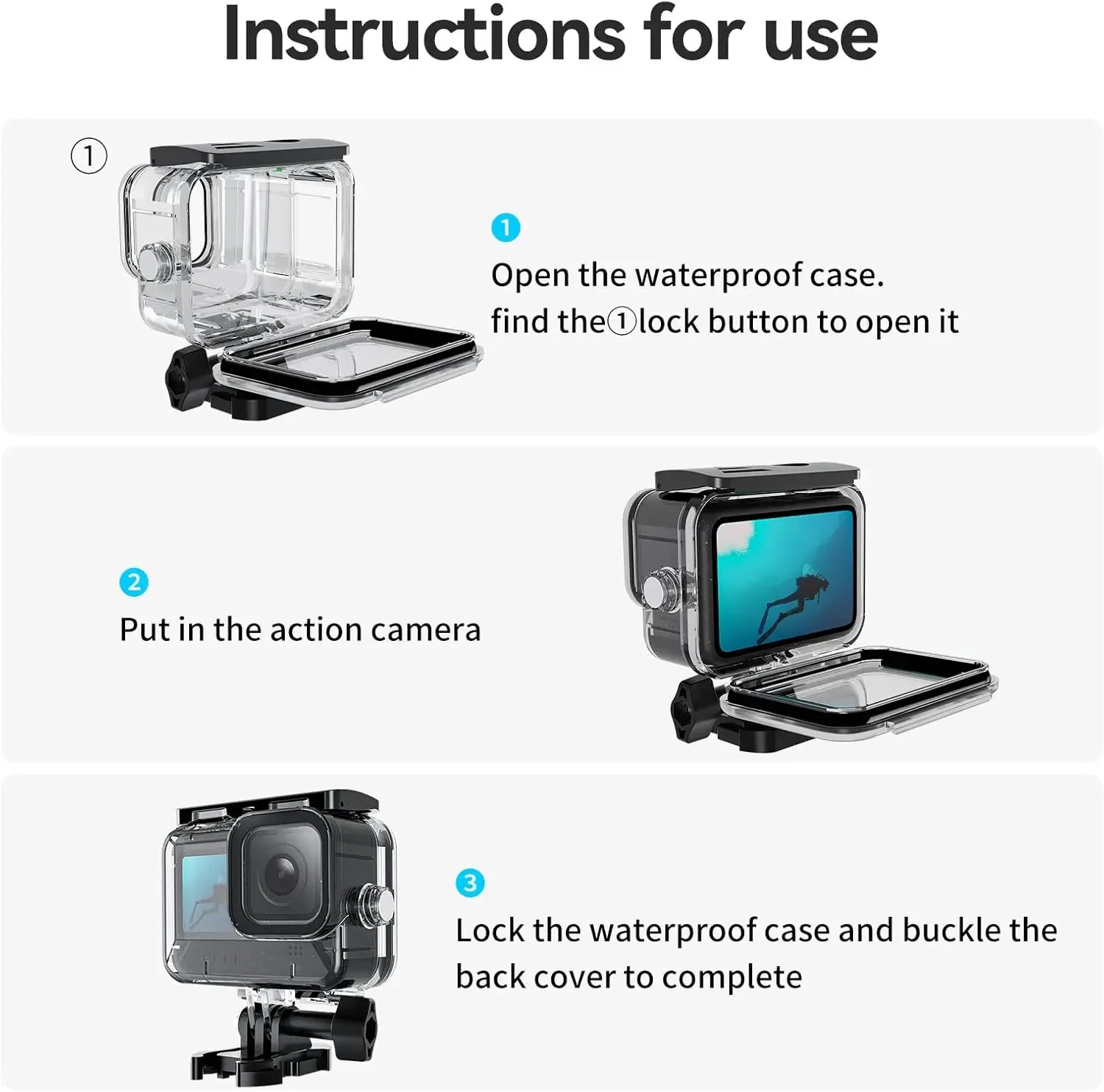 Instructions for use

①

1

Open the waterproof case.
find the①lock button to open it

2

Put in the action camera

3

Lock the waterproof case and buckle the back cover to complete