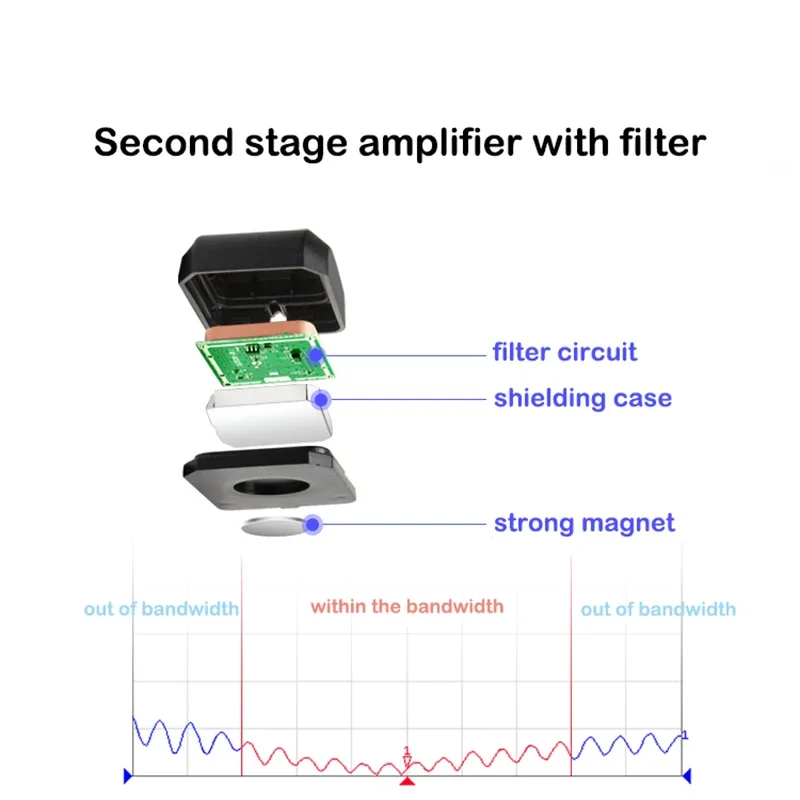 Second stage amplifier with filter

filter circuit

shielding case

strong magnet

out of bandwidth

within the bandwidth

out of bandwidth

1

1