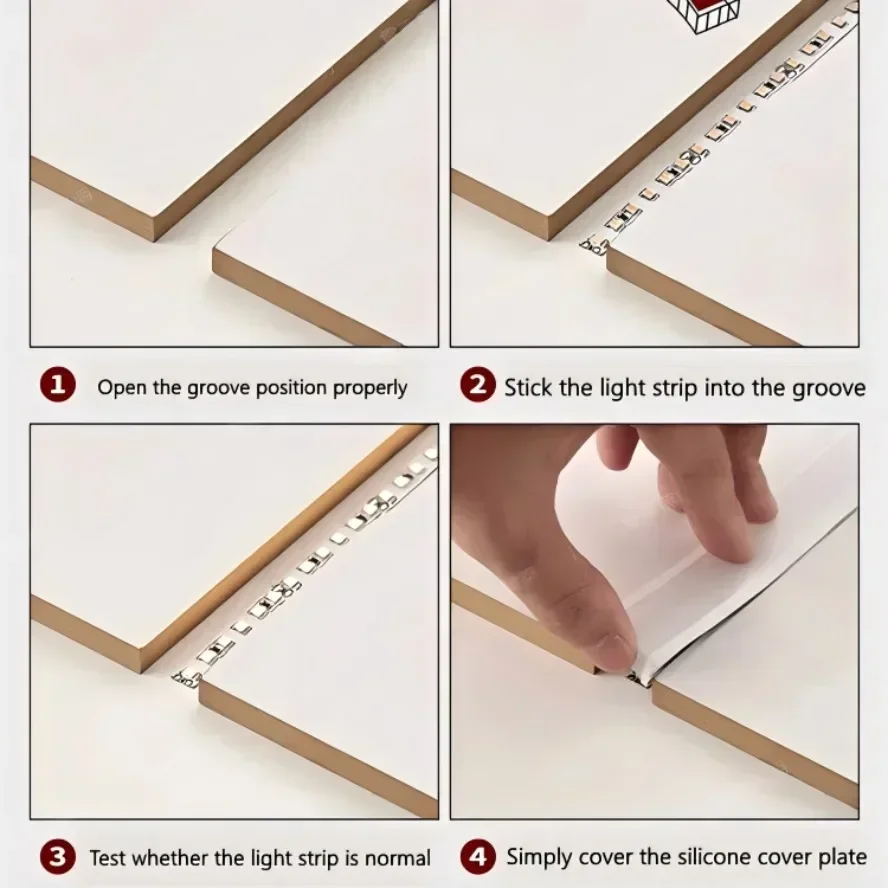 1 Open the groove position properly

2 Stick the light strip into the groove

3 Test whether the light strip is normal

4 Simply cover the silicone cover plate