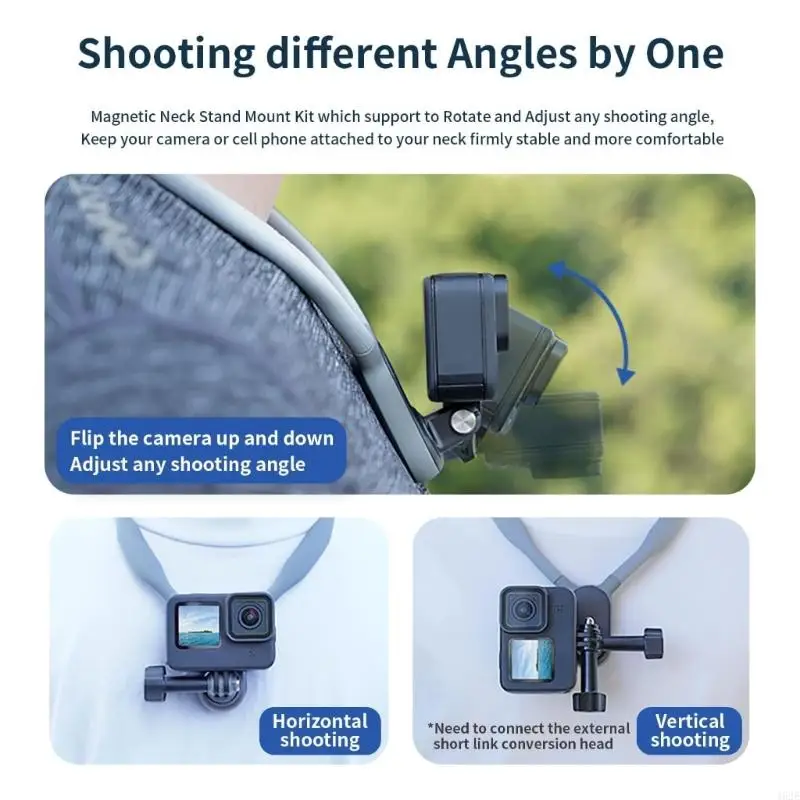 Shooting different Angles by One

Magnetic Neck Stand Mount Kit which support to Rotate and Adjust any shooting angle,
Keep your camera or cell phone attached to your neck firmly stable and more comfortable

Flip the camera up and down
Adjust any shooting angle

Horizontal shooting

*Need to connect the external short link conversion head

Vertical shooting