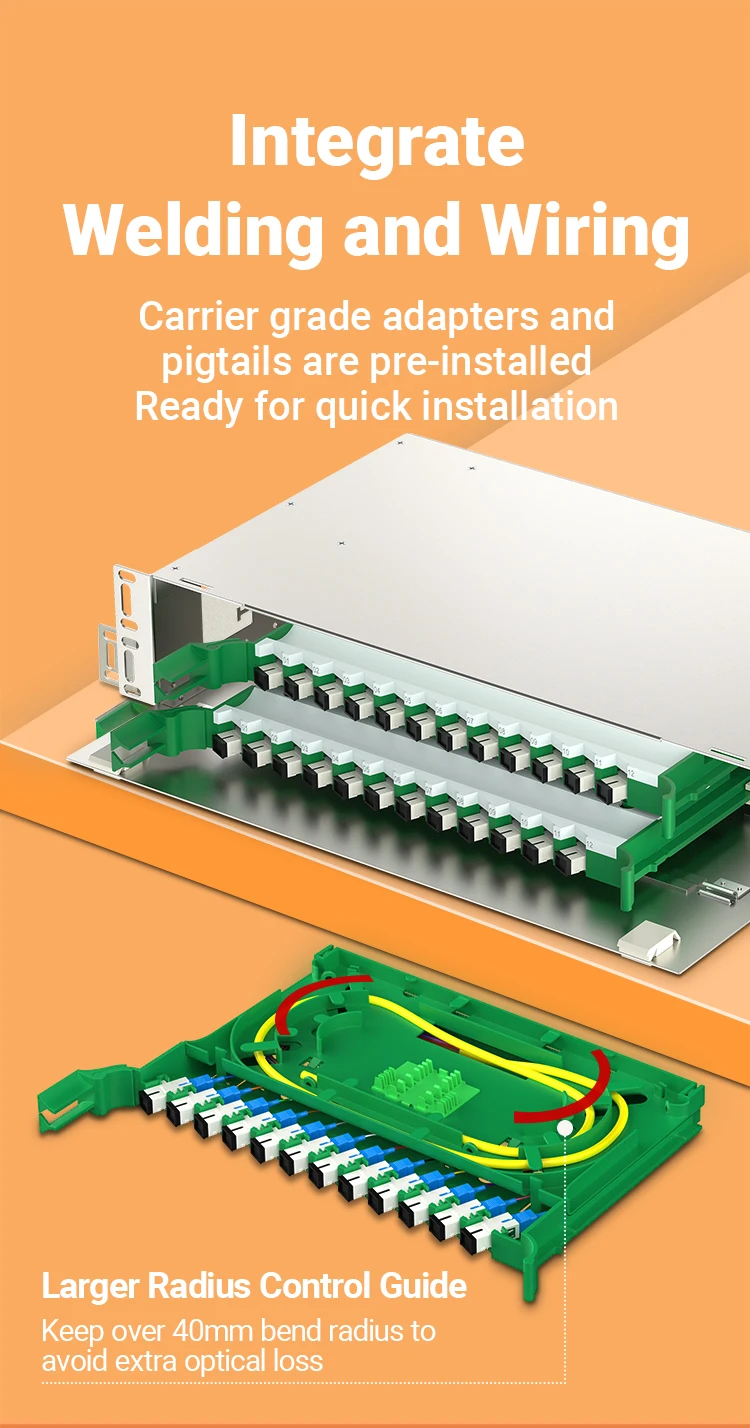 Integrate
Welding and Wiring

Carrier grade adapters and pigtails are pre-installed
Ready for quick installation

Larger Radius Control Guide

Keep over 40mm bend radius to avoid extra optical loss