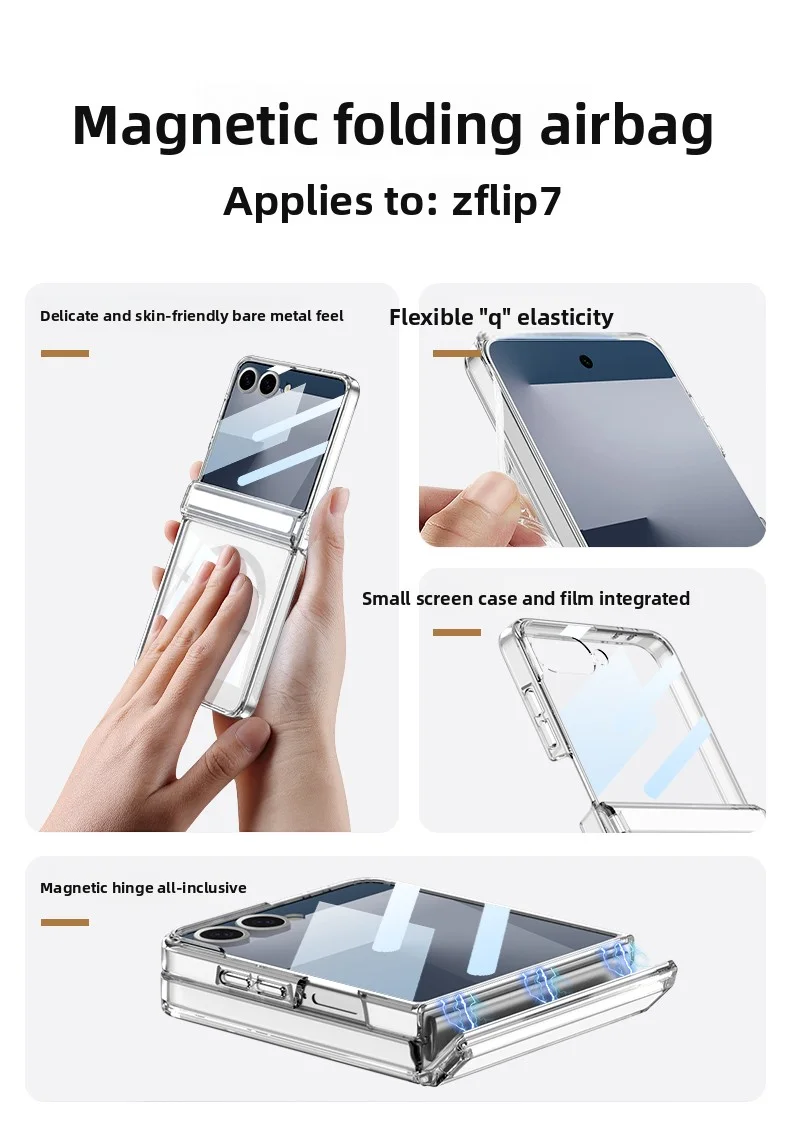 Magnetic folding airbag

Applies to: zflip7

Delicate and skin-friendly bare metal feel

Flexible "q" elasticity

Small screen case and film integrated

Magnetic hinge all-inclusive