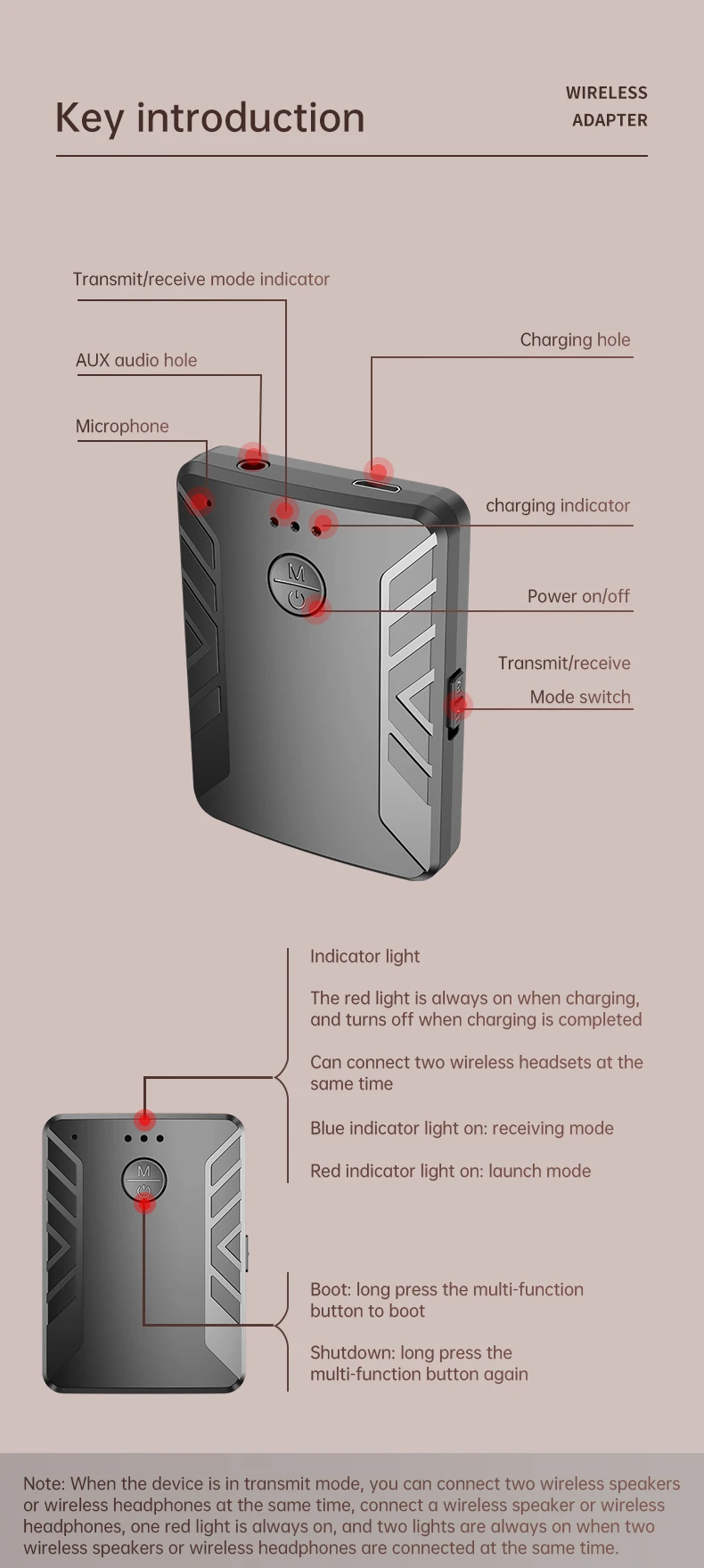 Key introduction

WIRELESS
ADAPTER

Transmit/receive mode indicator

AUX audio hole

Microphone

Charging hole

charging indicator

Power on/off

Transmit/receive

Mode switch

M

Indicator light

The red light is always on when charging, and turns off when charging is completed

Can connect two wireless headsets at the same time

Blue indicator light on: receiving mode

Red indicator light on: launch mode

M

Boot: long press the multi-function button to boot

Shutdown: long press the multi-function button again

Note: When the device is in transmit mode, you can connect two wireless speakers or wireless headphones at the same time, connect a wireless speaker or wireless headphones, one red light is always on, and two lights are always on when two wireless speakers or wireless headphones are connected at the same time.