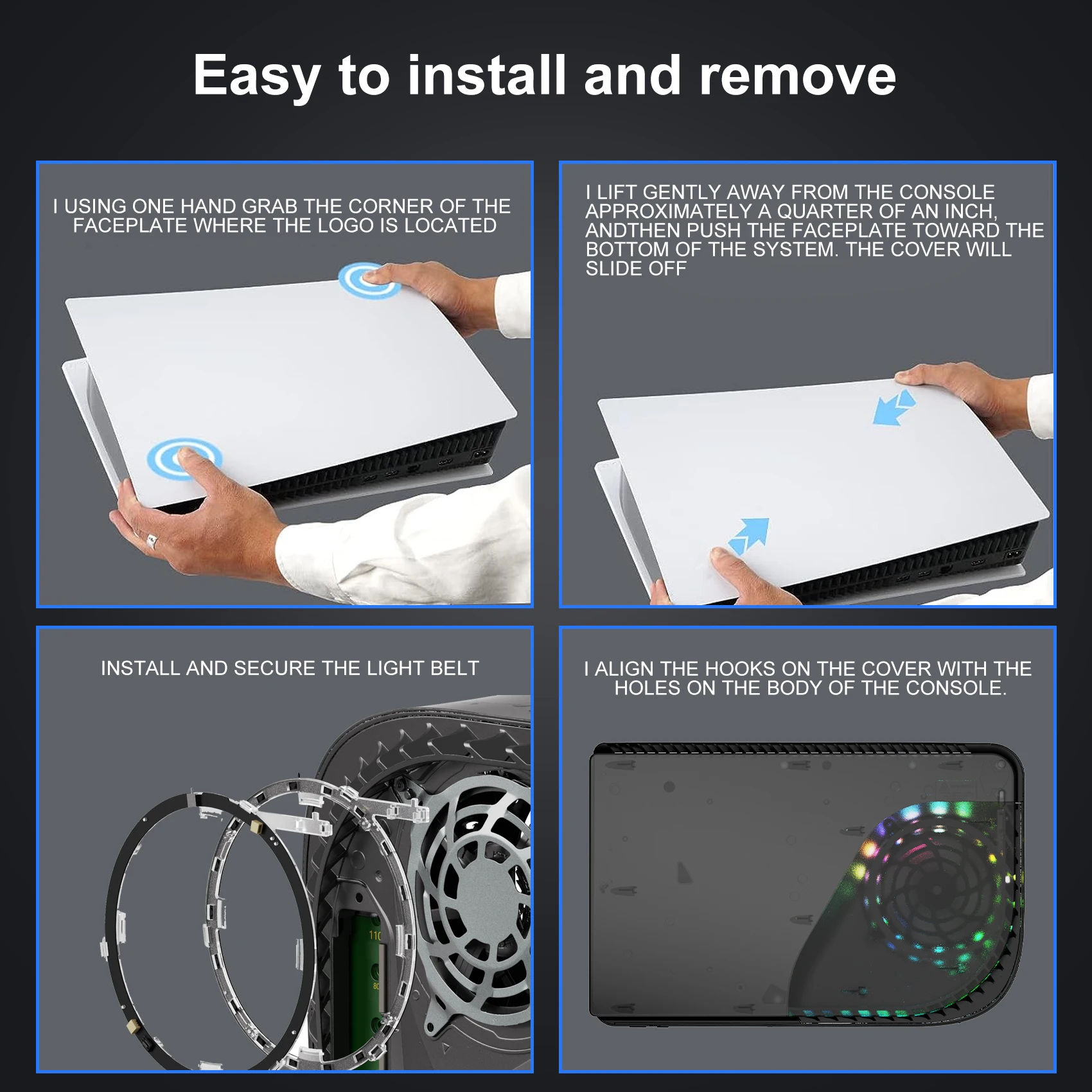 Easy to install and remove

I USING ONE HAND GRAB THE CORNER OF THE FACEPLATE WHERE THE LOGO IS LOCATED

I LIFT GENTLY AWAY FROM THE CONSOLE APPROXIMATELY A QUARTER OF AN INCH, ANDTHEN PUSH THE FACEPLATE TOWARD THE BOTTOM OF THE SYSTEM. THE COVER WILL SLIDE OFF

INSTALL AND SECURE THE LIGHT BELT

I ALIGN THE HOOKS ON THE COVER WITH THE HOLES ON THE BODY OF THE CONSOLE.