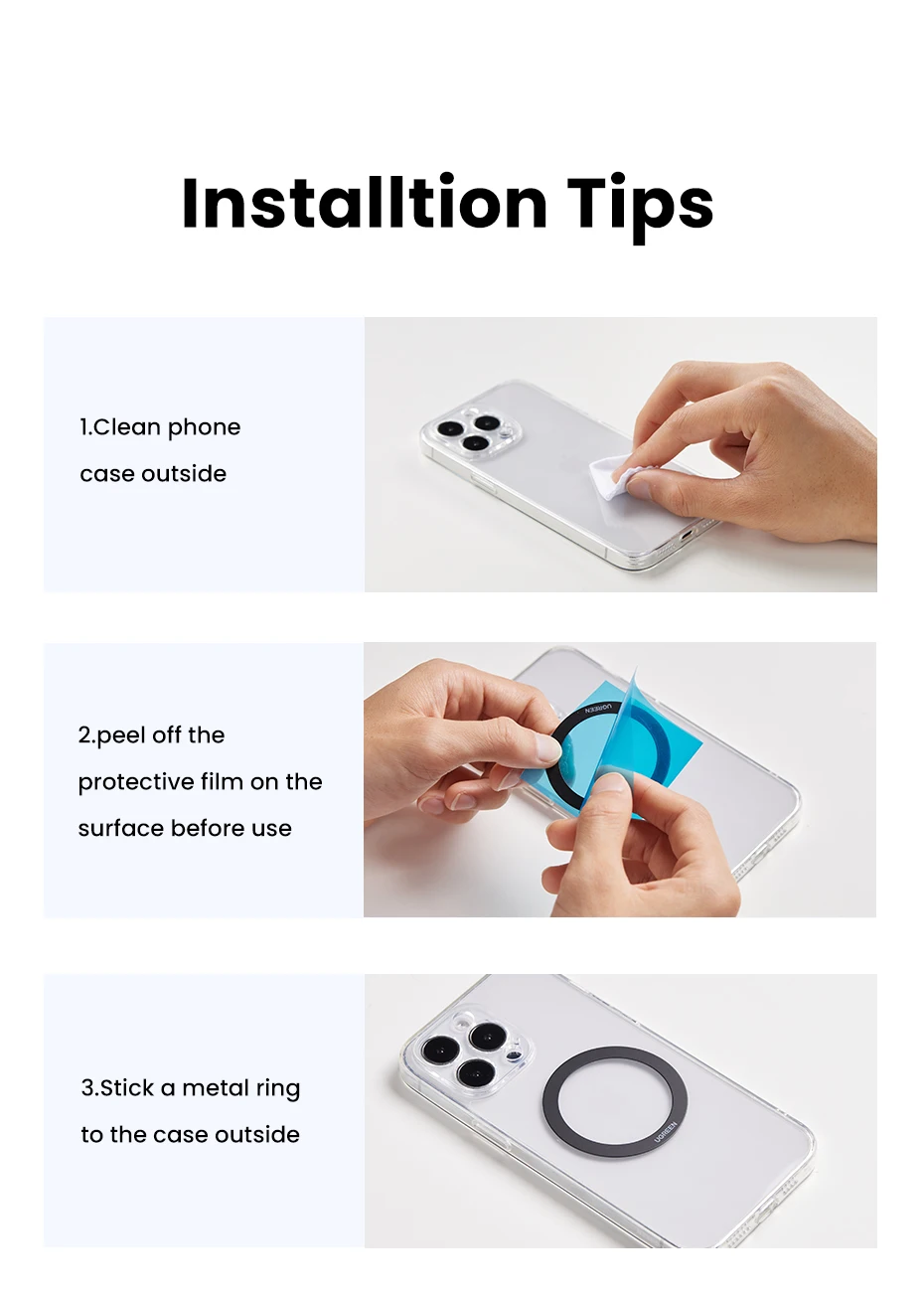 Installtion Tips

1.Clean phone case outside

2.peel off the protective film on the surface before use

UGREEN

3.Stick a metal ring to the case outside

UGREEN