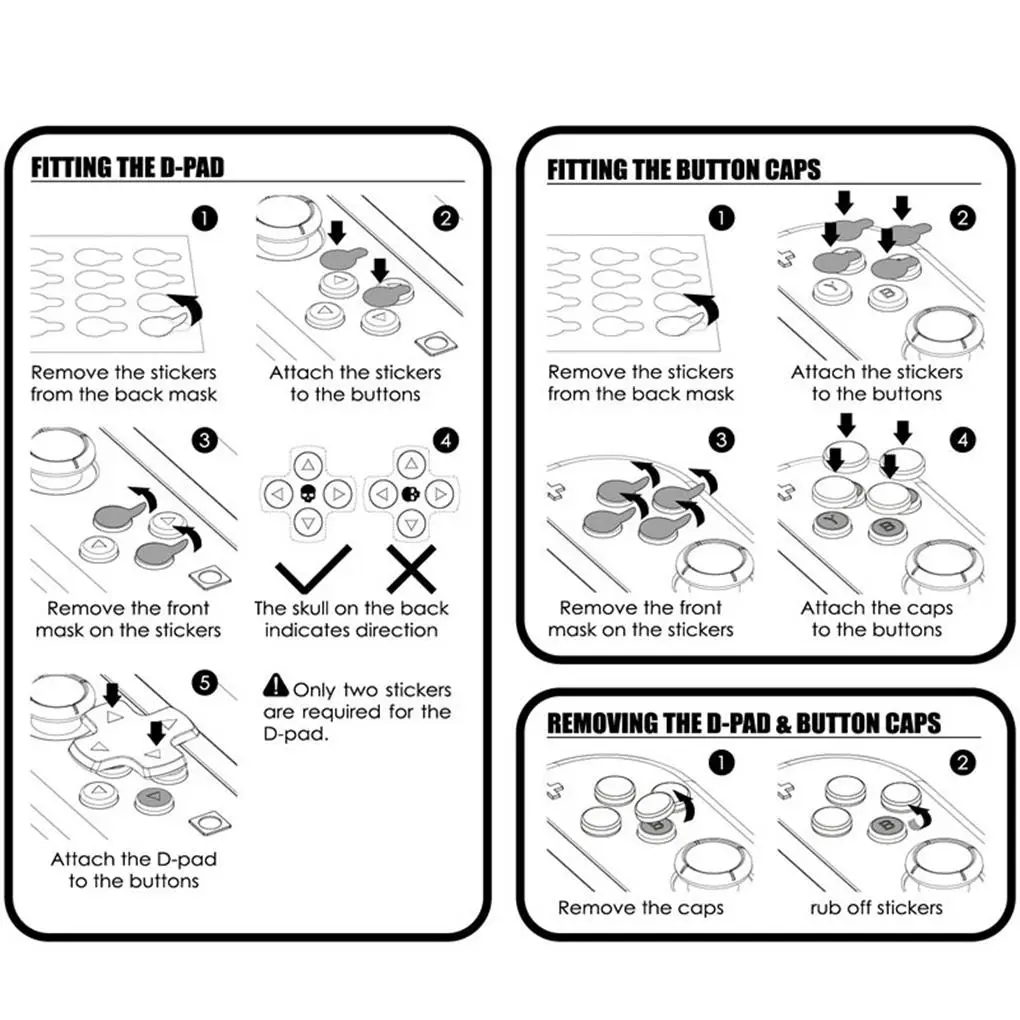 FITTING THE D-PAD

1
Remove the stickers from the back mask

2
Attach the stickers to the buttons

3
Remove the front mask on the stickers

4
The skull on the back indicates direction

5
Attach the D-pad to the buttons

Only two stickers are required for the D-pad.

FITTING THE BUTTON CAPS

1
Remove the stickers from the back mask

2
Y B
Attach the stickers to the buttons

3
Remove the front mask on the stickers

4
Y B
Attach the caps to the buttons

REMOVING THE D-PAD & BUTTON CAPS

1
B
Remove the caps

2
B
rub off stickers