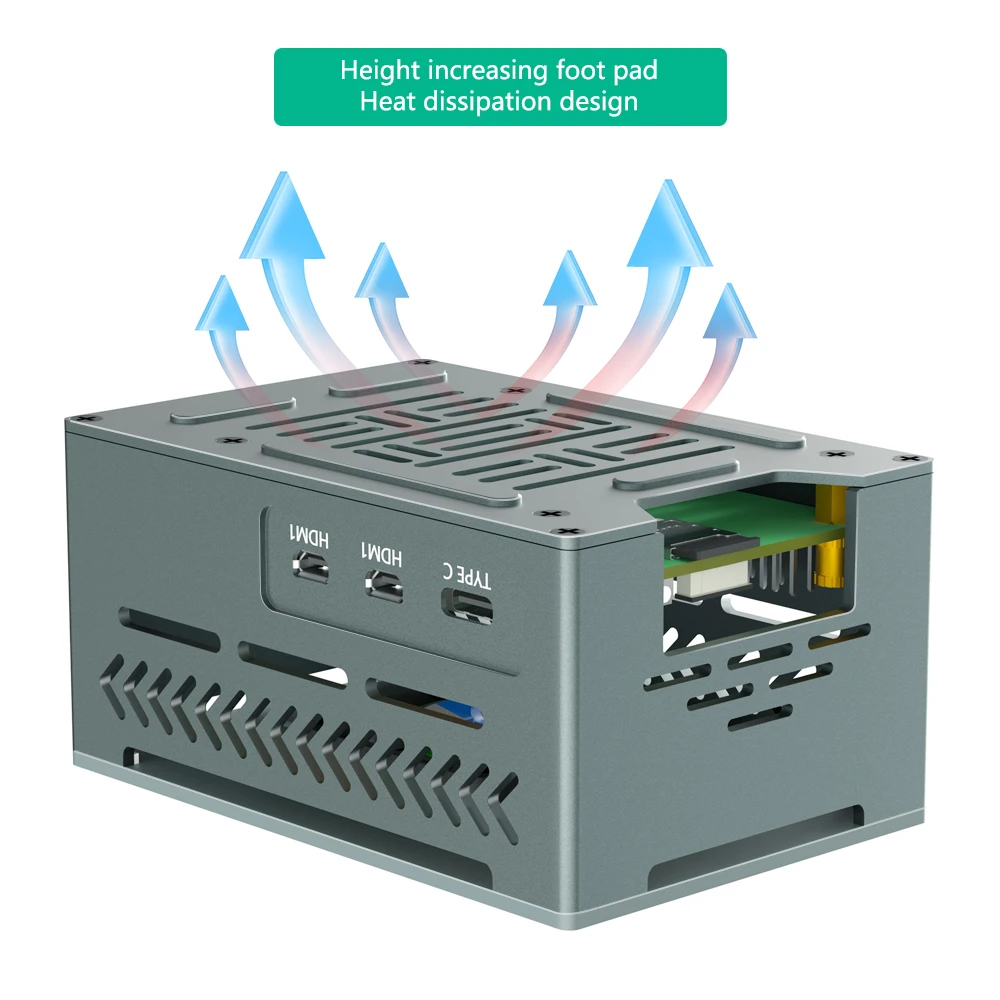 Height increasing foot pad
Heat dissipation design

HDM1
HDM1
TYPE C