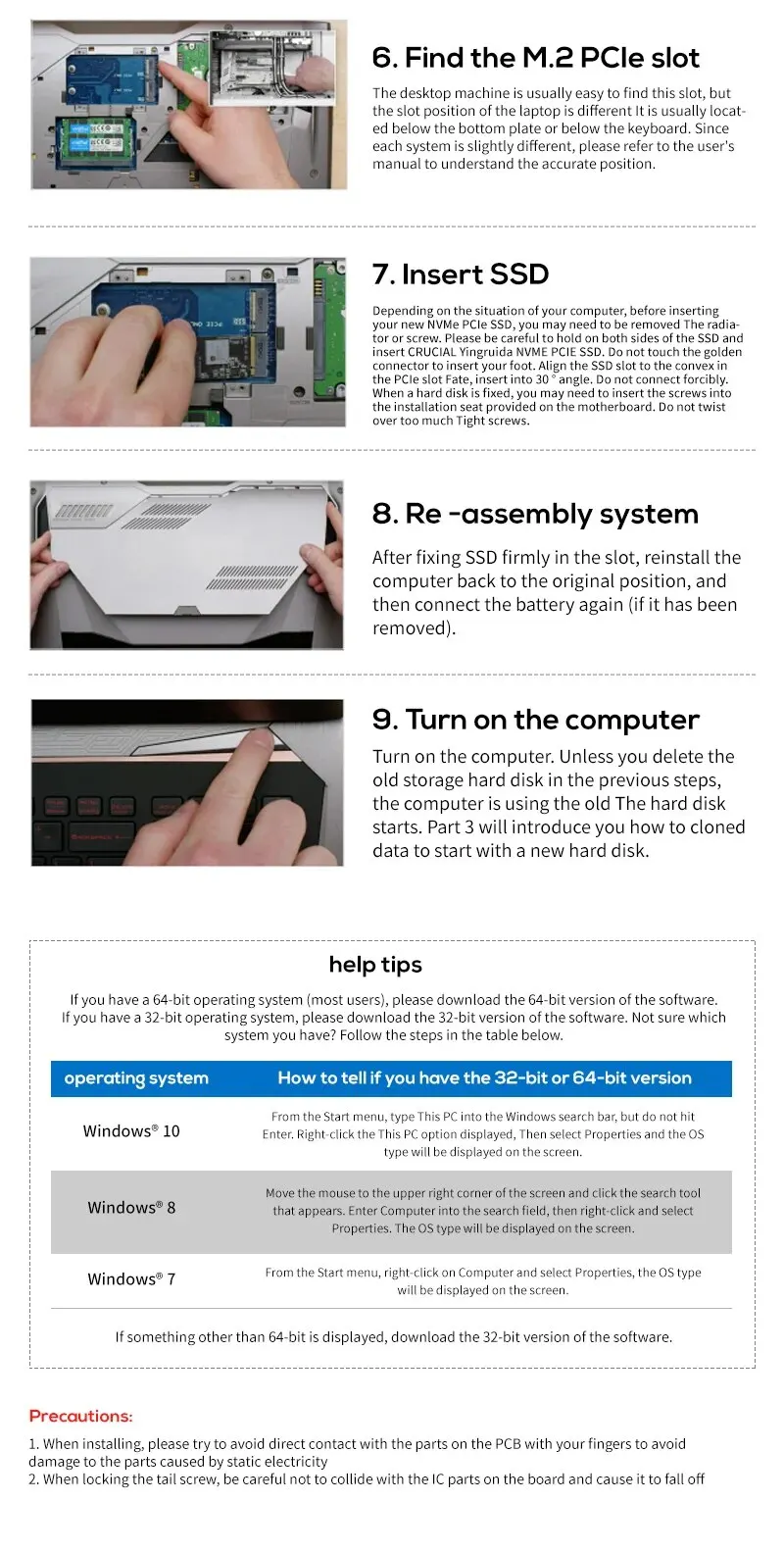 6. Find the M.2 PCIe slot

The desktop machine is usually easy to find this slot, but the slot position of the laptop is different It is usually located below the bottom plate or below the keyboard. Since each system is slightly different, please refer to the user's manual to understand the accurate position.

7. Insert SSD

Depending on the situation of your computer, before inserting your new NVMe PCIe SSD, you may need to be removed The radiator or screw. Please be careful to hold on both sides of the SSD and insert CRUCIAL Yingruida NVME PCIE SSD. Do not touch the golden connector to insert your foot. Align the SSD slot to the convex in the PCIe slot Fate, insert into 30 ° angle. Do not connect forcibly. When a hard disk is fixed, you may need to insert the screws into the installation seat provided on the motherboard. Do not twist over too much Tight screws.

8. Re -assembly system

After fixing SSD firmly in the slot, reinstall the computer back to the original position, and then connect the battery again (if it has been removed).

9. Turn on the computer

Turn on the computer. Unless you delete the old storage hard disk in the previous steps, the computer is using the old The hard disk starts. Part 3 will introduce you how to cloned data to start with a new hard disk.

help tips

If you have a 64-bit operating system (most users), please download the 64-bit version of the software. If you have a 32-bit operating system, please download the 32-bit version of the software. Not sure which system you have? Follow the steps in the table below.

| operating system | How to tell if you have the 32-bit or 64-bit version |
|---|---|
| Windows® 10 | From the Start menu, type This PC into the Windows search bar, but do not hit Enter. Right-click the This PC option displayed, Then select Properties and the OS type will be displayed on the screen. |
| Windows® 8 | Move the mouse to the upper right corner of the screen and click the search tool that appears. Enter Computer into the search field, then right-click and select Properties. The OS type will be displayed on the screen. |
| Windows® 7 | From the Start menu, right-click on Computer and select Properties, the OS type will be displayed on the screen. |

If something other than 64-bit is displayed, download the 32-bit version of the software.

Precautions:

1. When installing, please try to avoid direct contact with the parts on the PCB with your fingers to avoid damage to the parts caused by static electricity
2. When locking the tail screw, be careful not to collide with the IC parts on the board and cause it to fall off