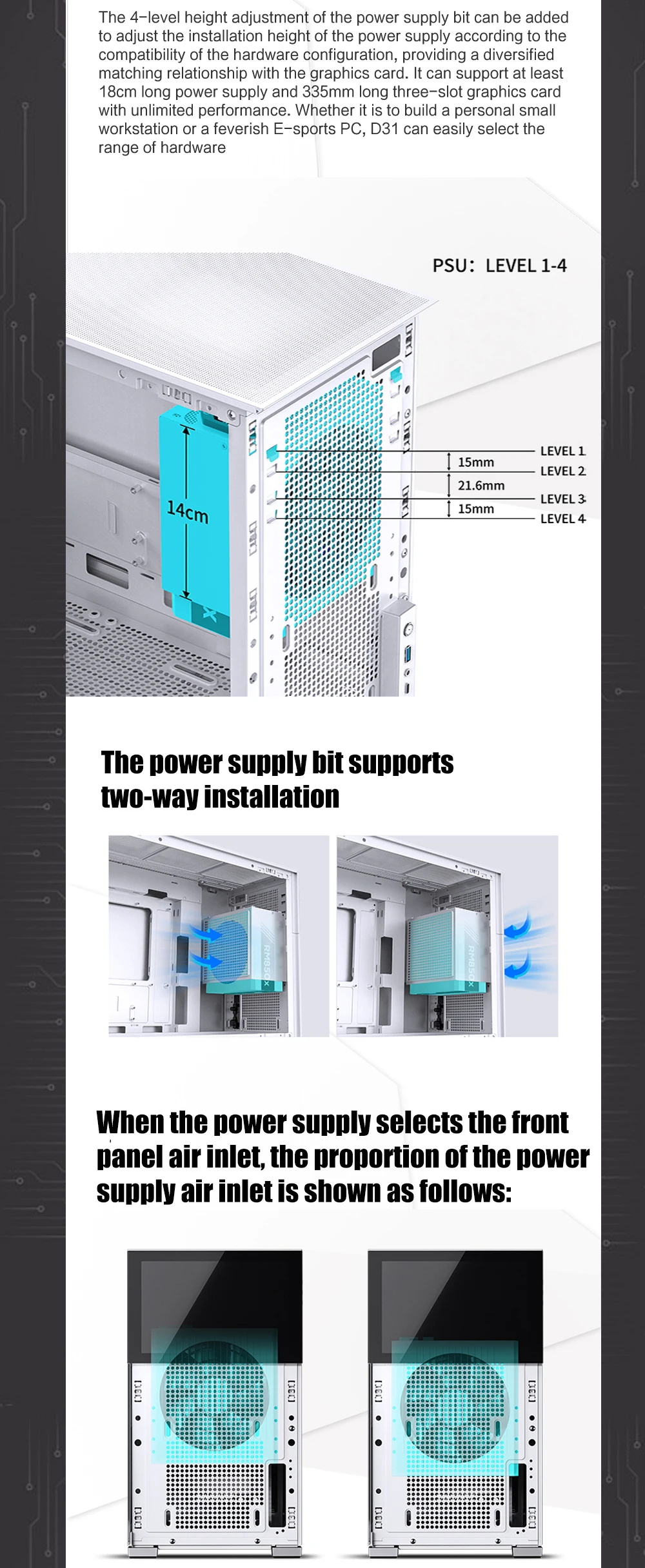 The 4-level height adjustment of the power supply bit can be added to adjust the installation height of the power supply according to the compatibility of the hardware configuration, providing a diversified matching relationship with the graphics card. It can support at least 18cm long power supply and 335mm long three-slot graphics card with unlimited performance. Whether it is to build a personal small workstation or a feverish E-sports PC, D31 can easily select the range of hardware

PSU: LEVEL 1-4

14cm

15mm
21.6mm
15mm

LEVEL 1
LEVEL 2
LEVEL 3
LEVEL 4

The power supply bit supports two-way installation

RM850x

RM850x

When the power supply selects the front panel air inlet, the proportion of the power supply air inlet is shown as follows: