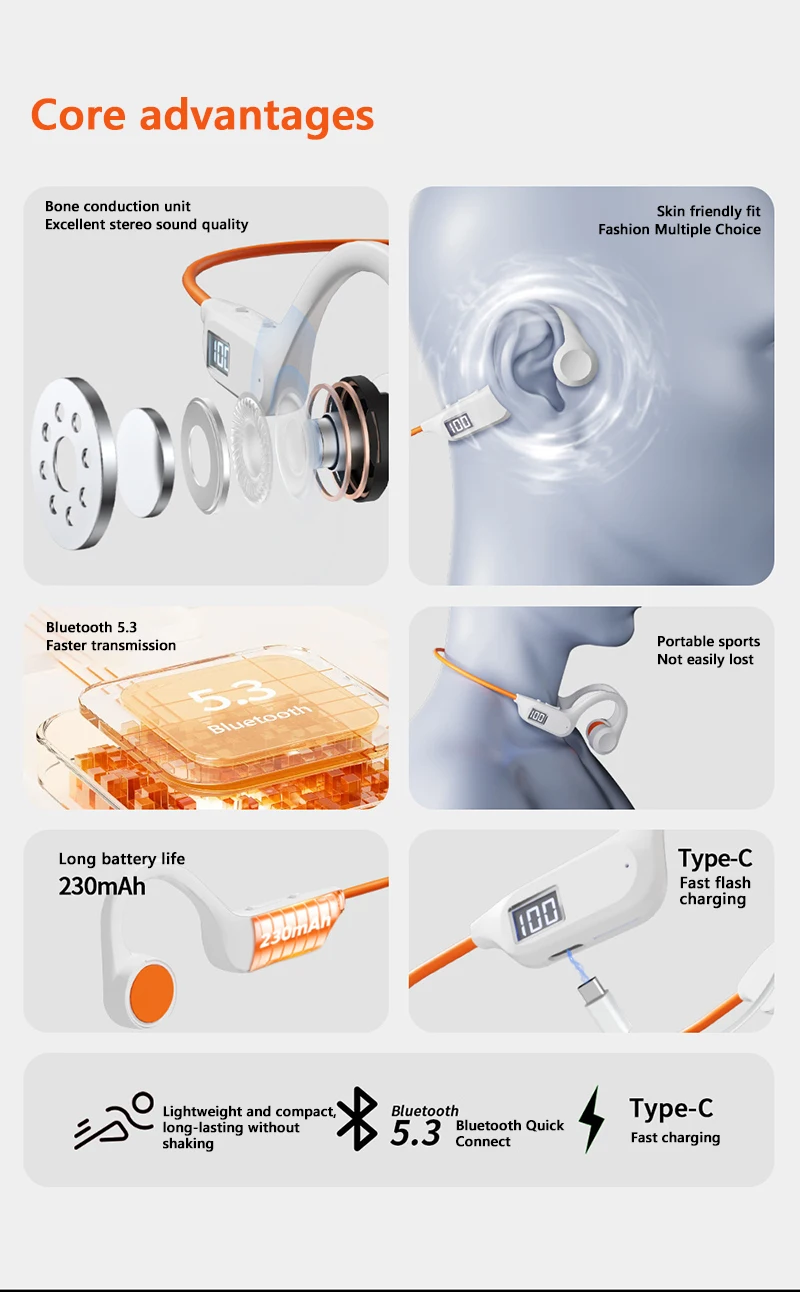 Core advantages

Bone conduction unit
Excellent stereo sound quality

100

Skin friendly fit
Fashion Multiple Choice

100

Bluetooth 5.3
Faster transmission

5.3
Bluetooth

Portable sports
Not easily lost

100

Long battery life
230mAh

230mAh

Type-C
Fast flash charging

100

Lightweight and compact, long-lasting without shaking

Bluetooth
5.3
Bluetooth Quick Connect

Type-C
Fast charging