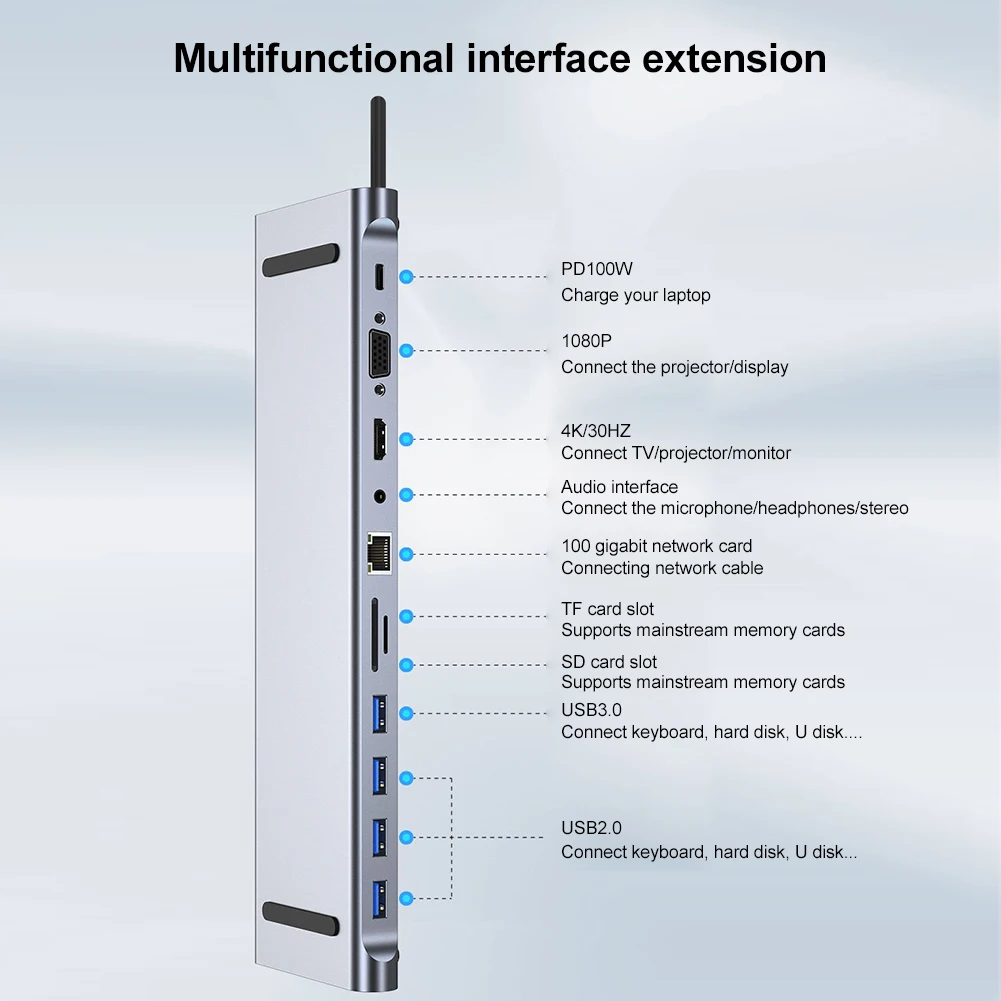 Multifunctional interface extension

PD100W
Charge your laptop

1080P
Connect the projector/display

4K/30HZ
Connect TV/projector/monitor

Audio interface
Connect the microphone/headphones/stereo

100 gigabit network card
Connecting network cable

TF card slot
Supports mainstream memory cards

SD card slot
Supports mainstream memory cards

USB3.0
Connect keyboard, hard disk, U disk....

USB2.0
Connect keyboard, hard disk, U disk...